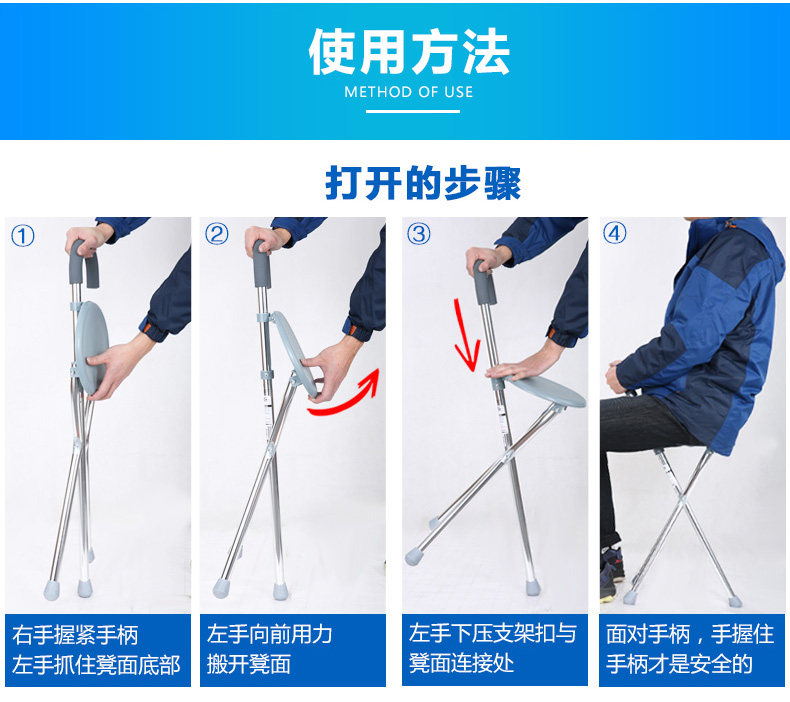 使用方法
METHOD OF USE

打开的步骤

①
右手握紧手柄
左手抓住凳面底部

②
左手向前用力
搬开凳面

③
左手下压支架扣与
凳面连接处

④
面对手柄，手握住
手柄才是安全的