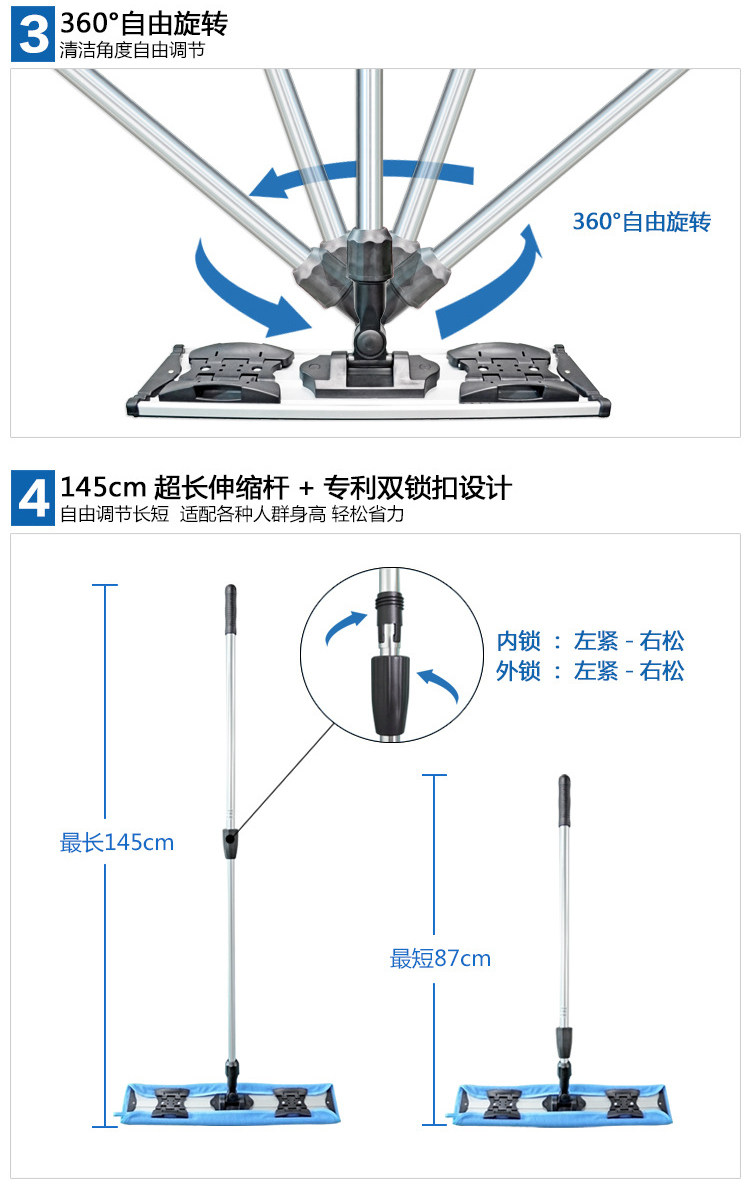 3 360°自由旋转
清洁角度自由调节

360°自由旋转

4 145cm 超长伸缩杆 + 专利双锁扣设计
自由调节长短 适配各种人群身高 轻松省力

内锁 ： 左紧 - 右松
外锁 ： 左紧 - 右松

最长145cm

最短87cm