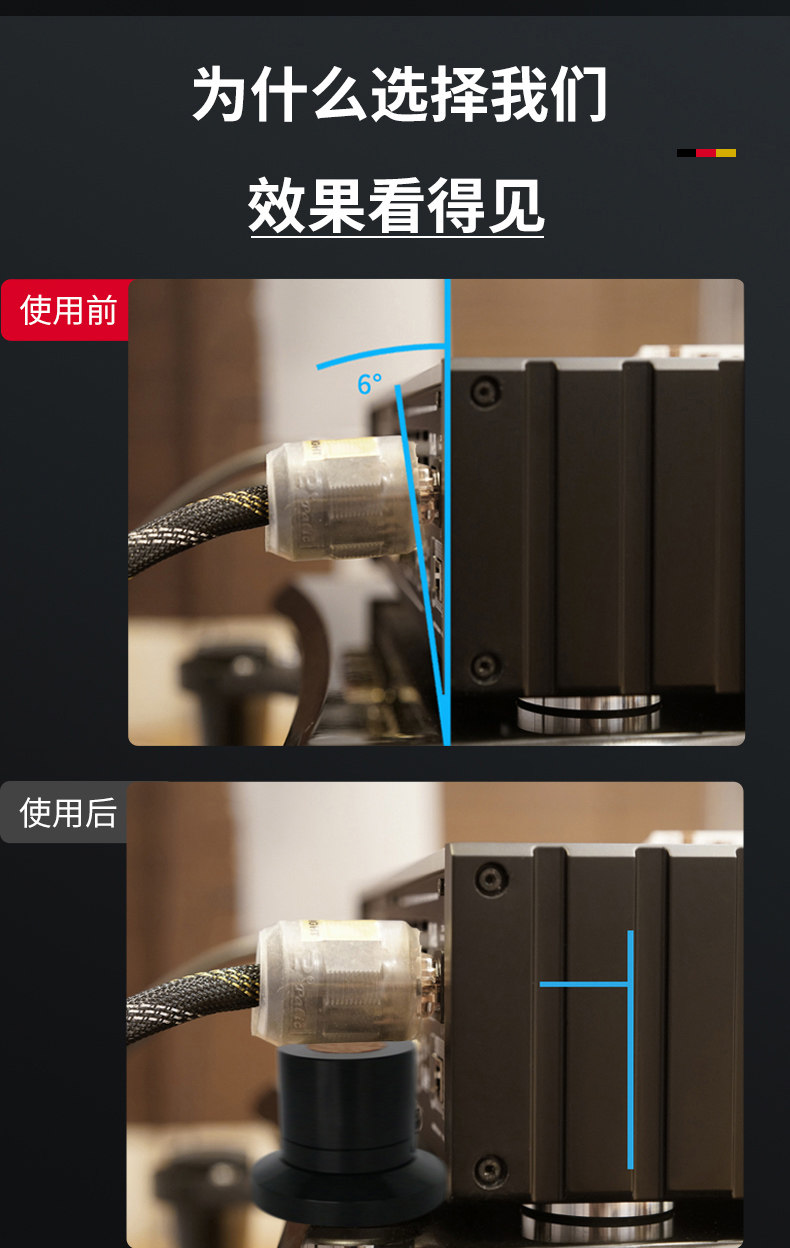 为什么选择我们

效果看得见

使用前

6°

使用后