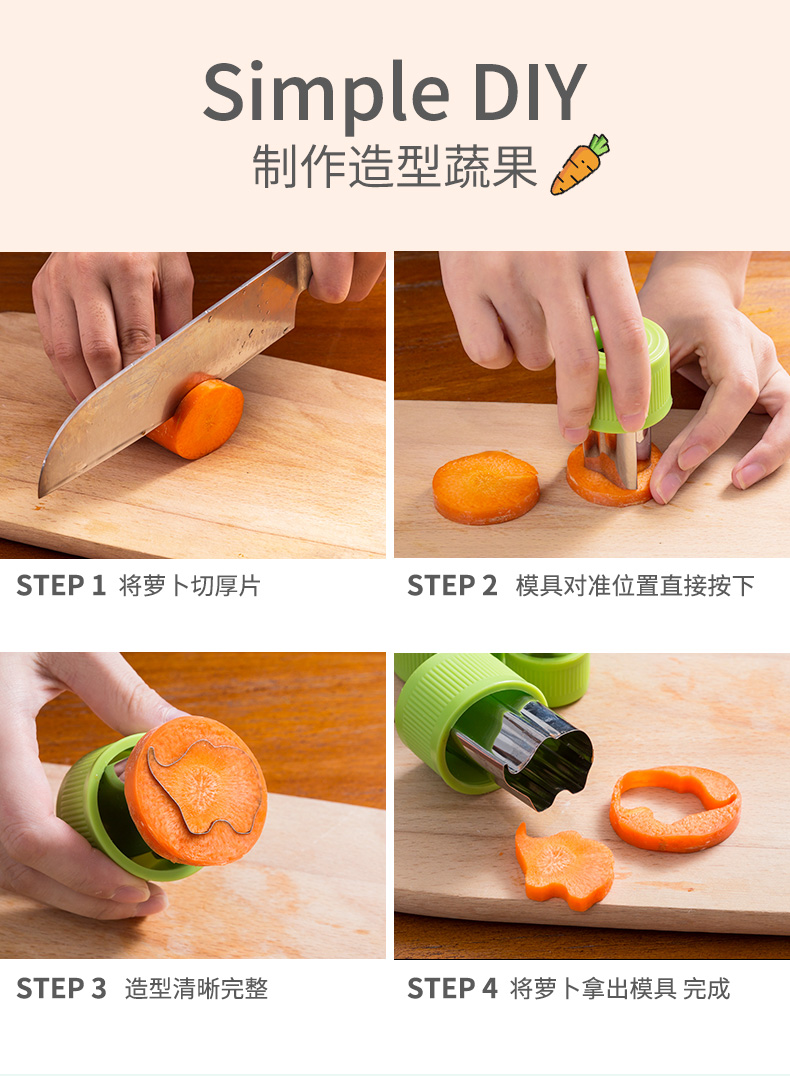 Simple DIY
制作造型蔬果

STEP 1 将萝卜切厚片

STEP 2 模具对准位置直接按下

STEP 3 造型清晰完整

STEP 4 将萝卜拿出模具 完成