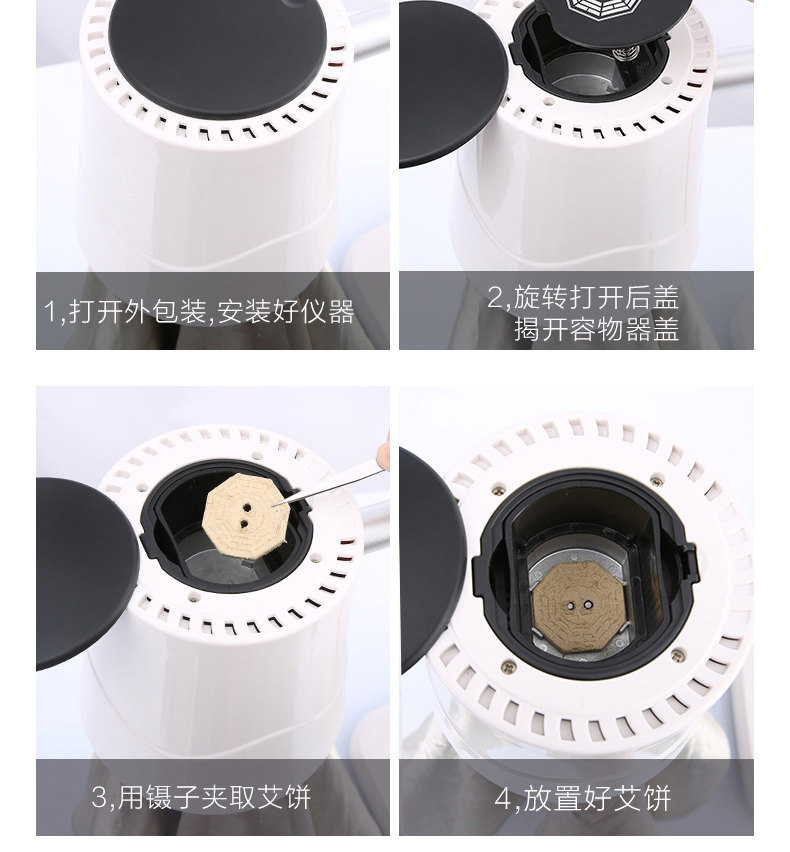 1,打开外包装,安装好仪器

2,旋转打开后盖
揭开容物器盖

3,用镊子夹取艾饼

4,放置好艾饼