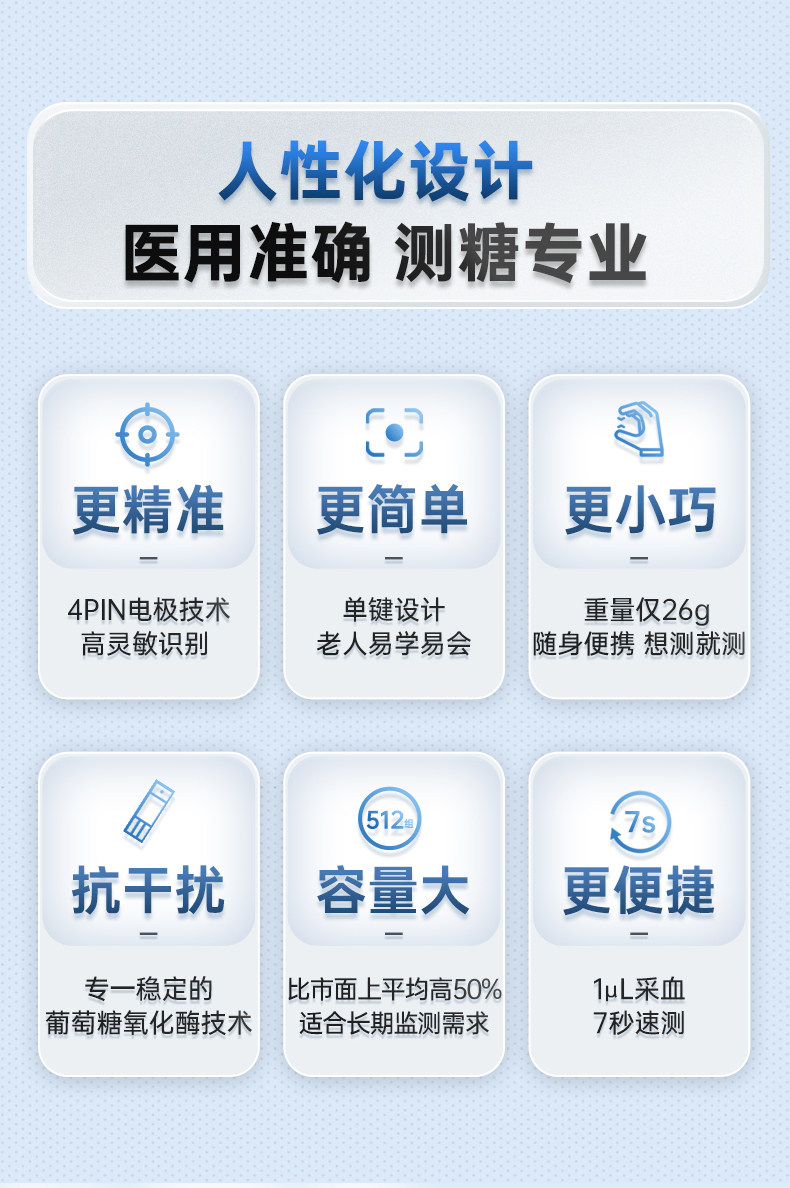 人性化设计
医用准确 测糖专业

更精准
—
4PIN电极技术
高灵敏识别

更简单
—
单键设计
老人易学易会

更小巧
—
重量仅26g
随身便携 想测就测

抗干扰
—
专一稳定的
葡萄糖氧化酶技术

512组
容量大
—
比市面上平均高50%
适合长期监测需求

7s
更便捷
—
1μL采血
7秒速测