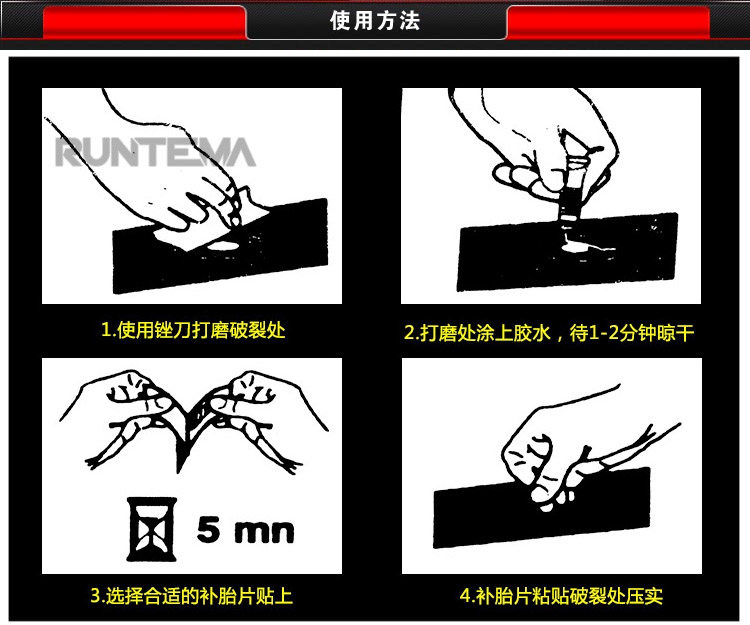 使用方法

RUNTEMA

1.使用锉刀打磨破裂处

2.打磨处涂上胶水，待1-2分钟晾干

5 mn

3.选择合适的补胎片贴上

4.补胎片粘贴破裂处压实