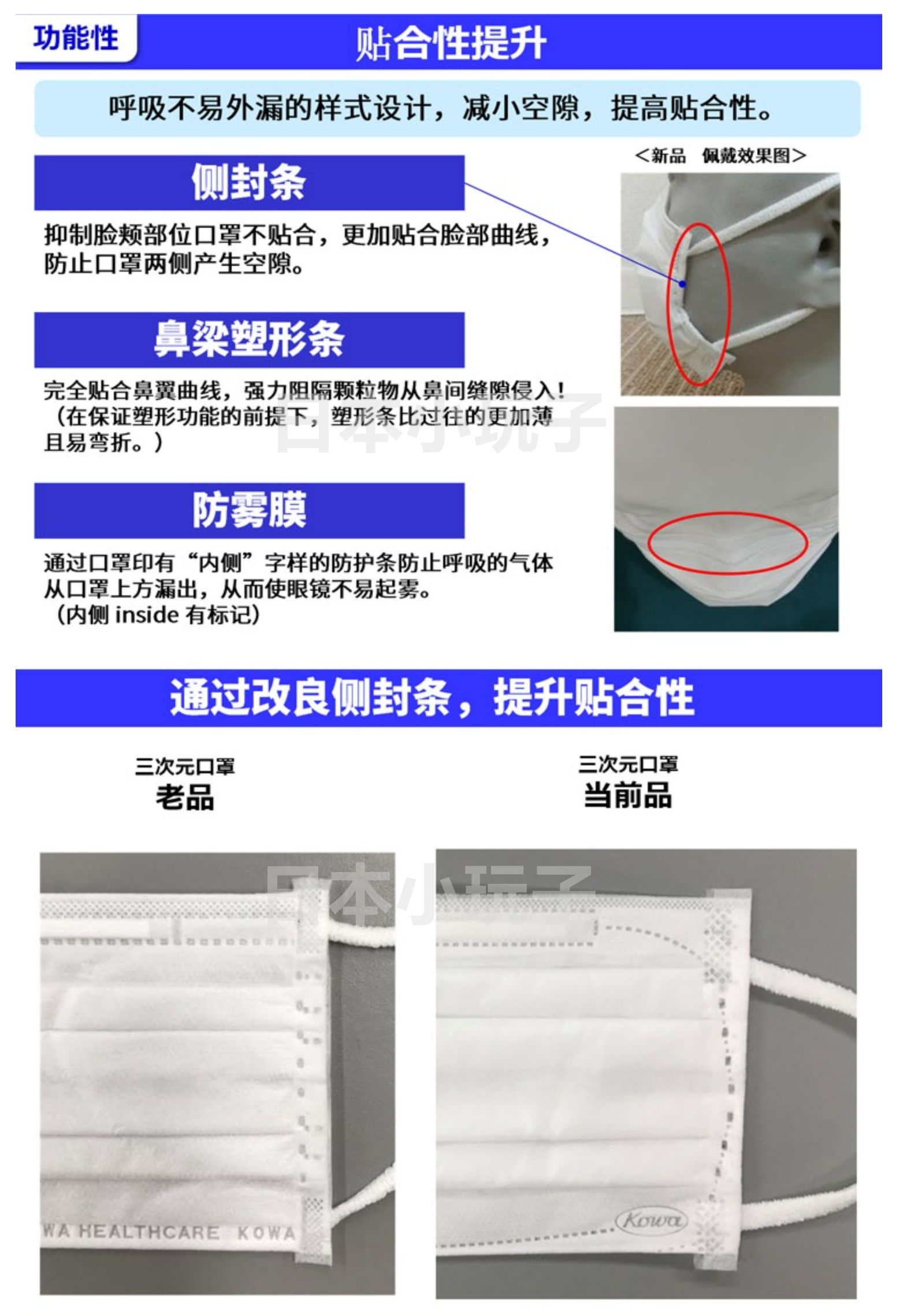 功能性

贴合性提升

呼吸不易外漏的样式设计，减小空隙，提高贴合性。

<新品　佩戴效果图>

侧封条

抑制脸颊部位口罩不贴合，更加贴合脸部曲线，防止口罩两侧产生空隙。

鼻梁塑形条

完全贴合鼻翼曲线，强力阻隔颗粒物从鼻间缝隙侵入！（在保证塑形功能的前提下，塑形条比过往的更加薄且易弯折。）

日本小玩子

防雾膜

通过口罩印有“内侧”字样的防护条防止呼吸的气体从口罩上方漏出，从而使眼镜不易起雾。（内侧 inside 有标记）

通过改良侧封条，提升贴合性

三次元口罩
老品

三次元口罩
当前品

日本小玩子

WA HEALTHCARE KOWA

Kowa