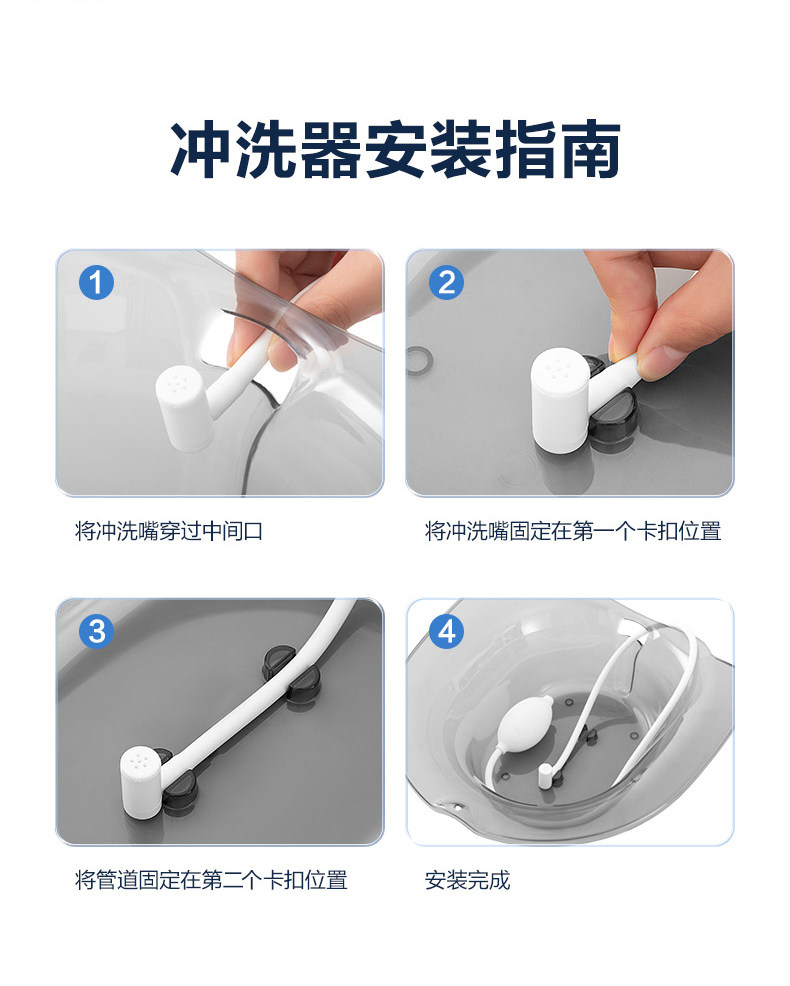 冲洗器安装指南

1

将冲洗嘴穿过中间口

2

将冲洗嘴固定在第一个卡扣位置

3

将管道固定在第二个卡扣位置

4

安装完成