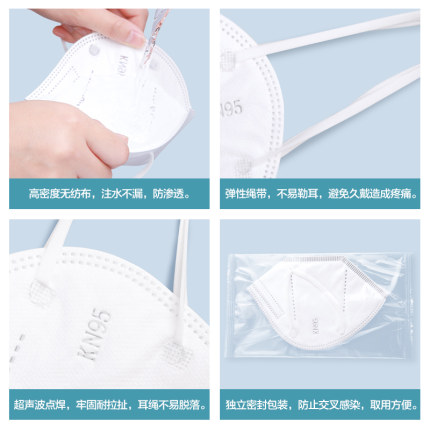 KN95

高密度无纺布，注水不漏，防渗透。

N95

弹性绳带，不易勒耳，避免久戴造成疼痛。

KN95

超声波点焊，牢固耐拉扯，耳绳不易脱落。

KN95

独立密封包装，防止交叉感染，取用方便。