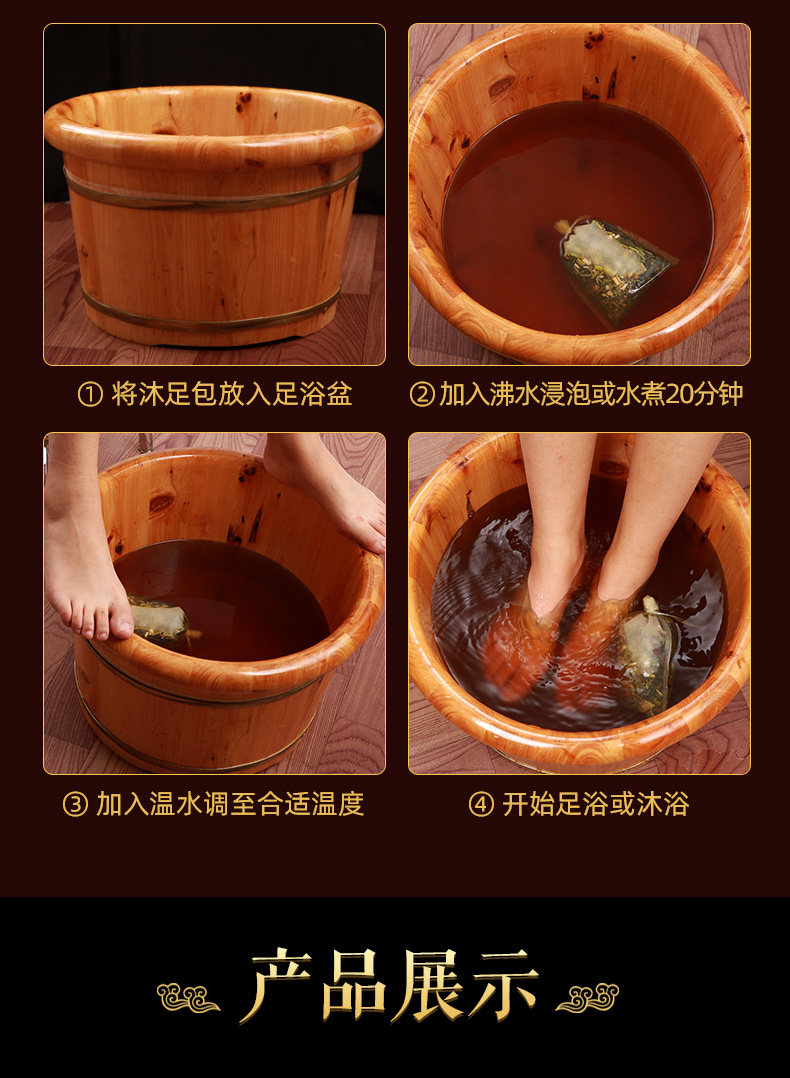 ① 将沐足包放入足浴盆

② 加入沸水浸泡或水煮20分钟

③ 加入温水调至合适温度

④ 开始足浴或沐浴

产品展示