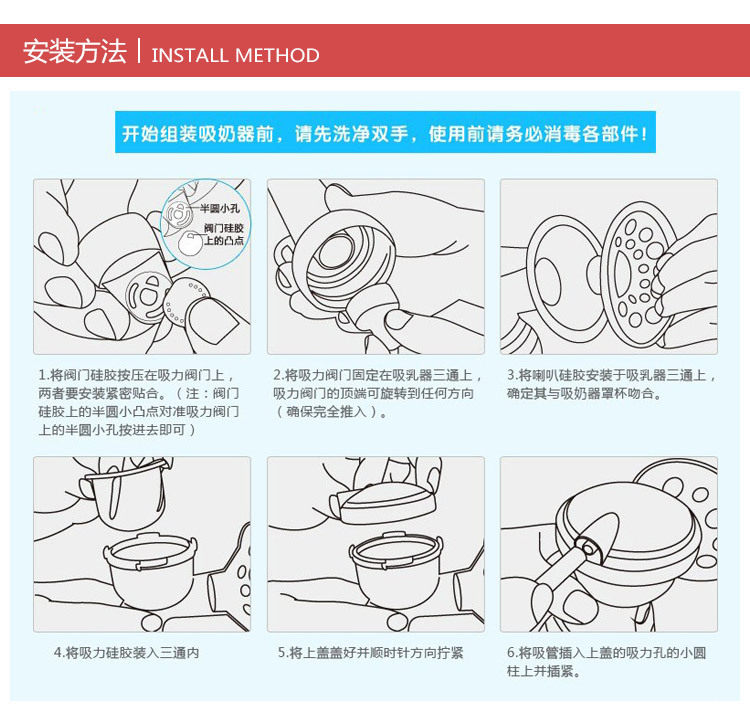 安装方法 | INSTALL METHOD

开始组装吸奶器前，请先洗净双手，使用前请务必消毒各部件！

半圆小孔

阀门硅胶上的凸点

1.将阀门硅胶按压在吸力阀门上，两者要安装紧密贴合。（注：阀门硅胶上的半圆小凸点对准吸力阀门上的半圆小孔按进去即可）

2.将吸力阀门固定在吸乳器三通上，吸力阀门的顶端可旋转到任何方向（确保完全推入）。

3.将喇叭硅胶安装于吸乳器三通上，确定其与吸奶器罩杯吻合。

4.将吸力硅胶装入三通内

5.将上盖盖好并顺时针方向拧紧

6.将吸管插入上盖的吸力孔的小圆柱上并插紧。