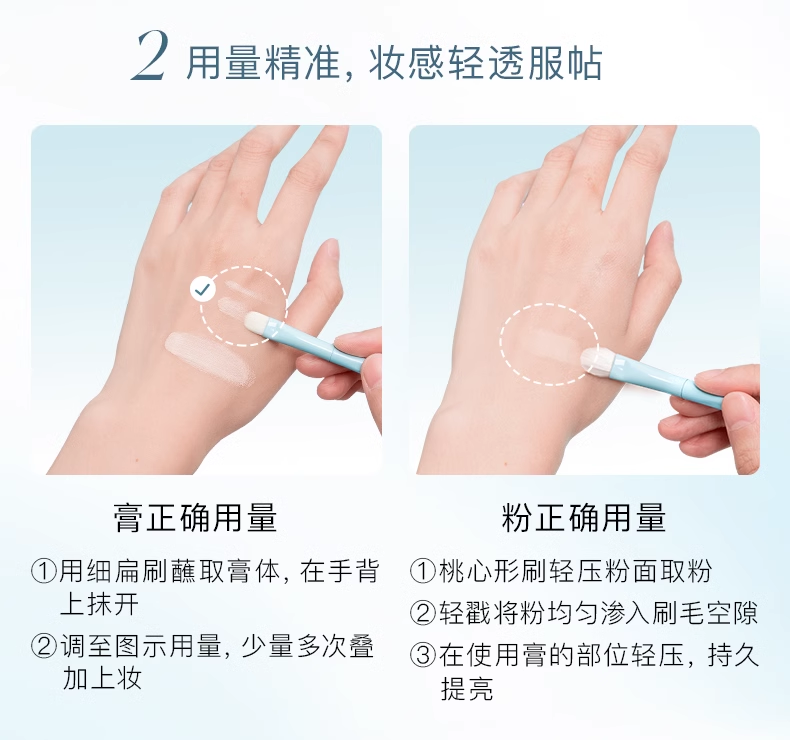 2 用量精准，妆感轻透服帖

膏正确用量

①用细扁刷蘸取膏体，在手背上抹开

②调至图示用量，少量多次叠加上妆

粉正确用量

①桃心形刷轻压粉面取粉

②轻戳将粉均匀渗入刷毛空隙

③在使用膏的部位轻压，持久提亮