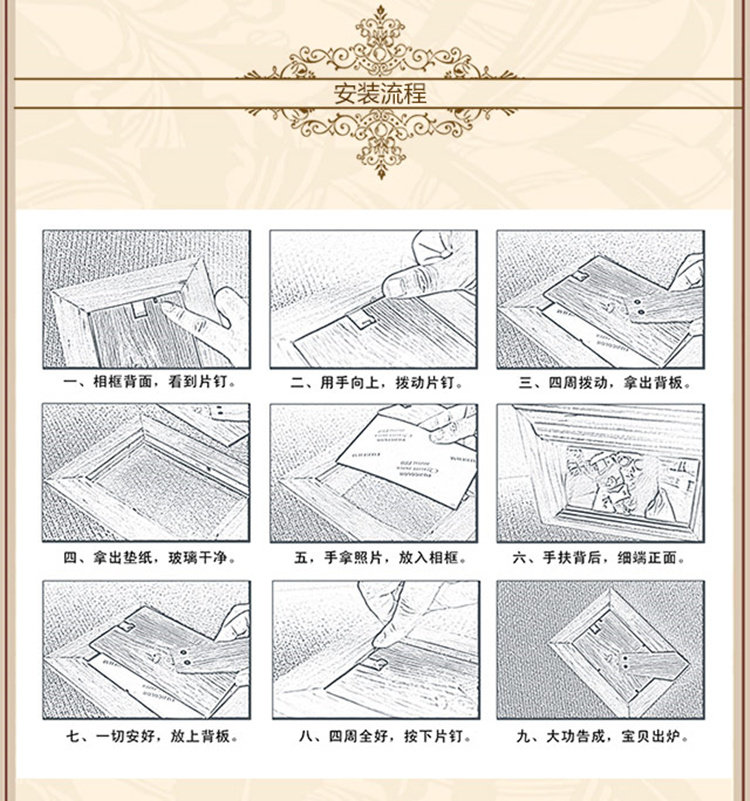 安装流程

一、相框背面，看到片钉。

二、用手向上，拨动片钉。

三、四周拨动，拿出背板。

四、拿出垫纸，玻璃干净。

五，手拿照片，放入相框。

六、手扶背后，细端正面。

七、一切安好，放上背板。

八、四周全好，按下片钉。

九、大功告成，宝贝出炉。