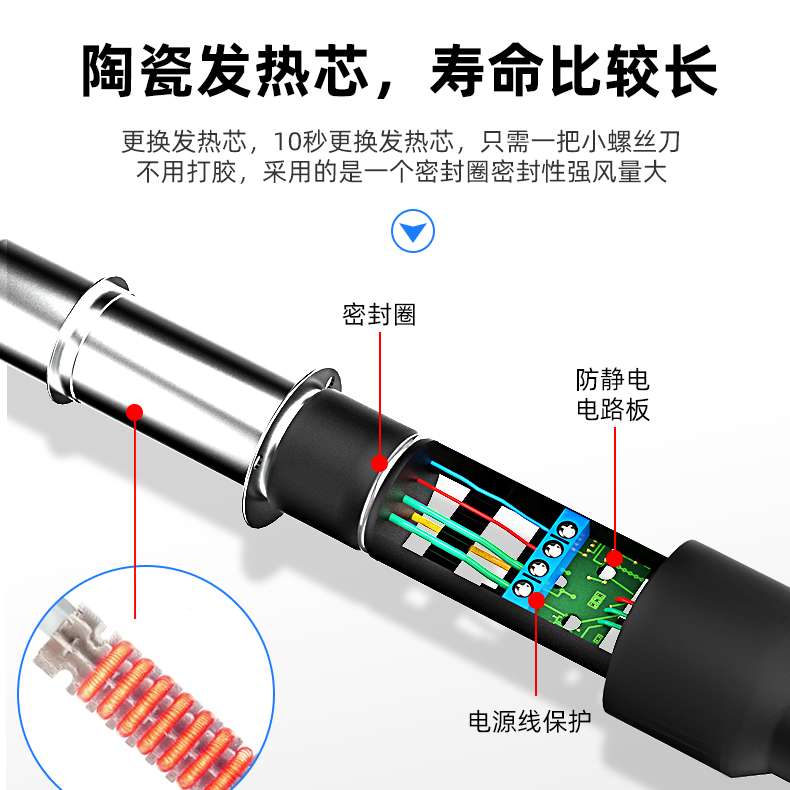 陶瓷发热芯，寿命比较长

更换发热芯，10秒更换发热芯，只需一把小螺丝刀
不用打胶，采用的是一个密封圈密封性强风量大

密封圈

防静电
电路板

电源线保护