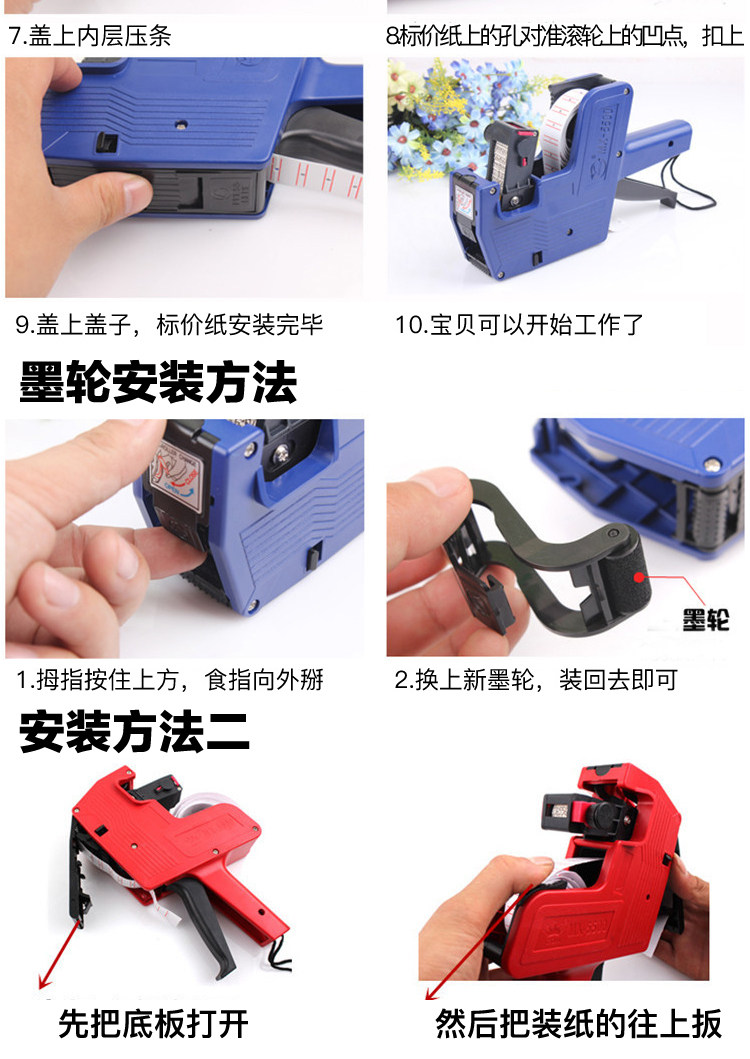 7.盖上内层压条

8标价纸上的孔对准滚轮上的凹点，扣上

9.盖上盖子，标价纸安装完毕

10.宝贝可以开始工作了

墨轮安装方法

墨轮

1.拇指按住上方，食指向外掰

2.换上新墨轮，装回去即可

安装方法二

先把底板打开

然后把装纸的往上扳