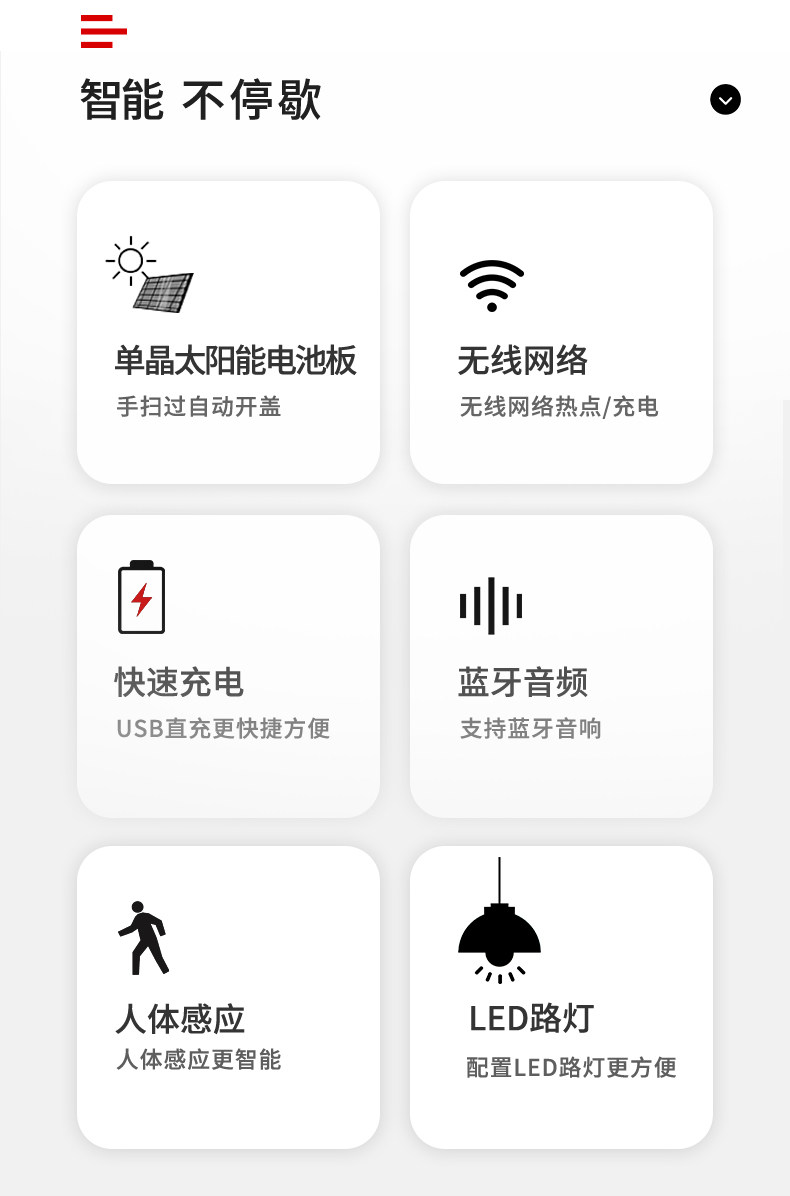 智能 不停歇

单晶太阳能电池板
手扫过自动开盖

无线网络
无线网络热点/充电

快速充电
USB直充更快捷方便

蓝牙音频
支持蓝牙音响

人体感应
人体感应更智能

LED路灯
配置LED路灯更方便