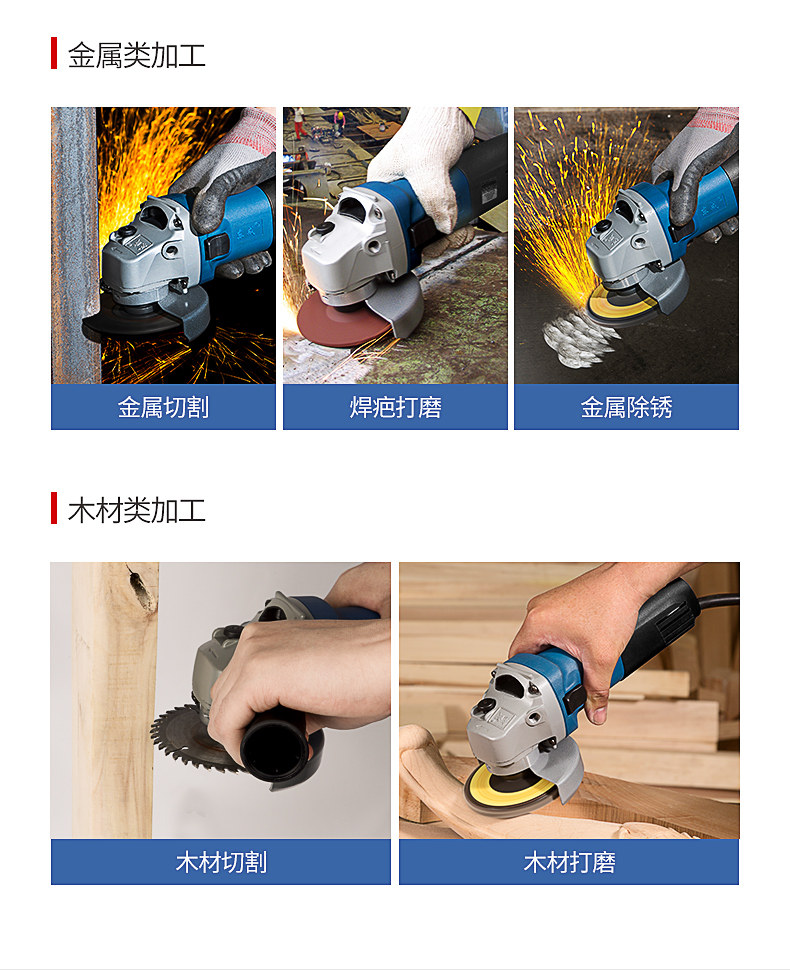 金属类加工

金属切割

焊疤打磨

金属除锈

木材类加工

木材切割

木材打磨