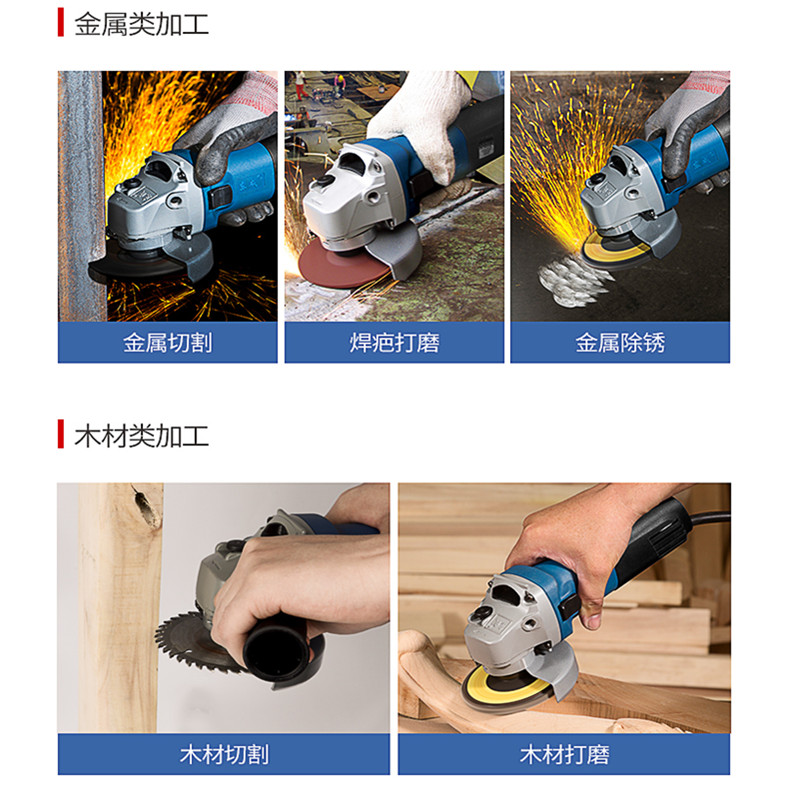 金属类加工

金属切割

焊疤打磨

金属除锈

木材类加工

木材切割

木材打磨