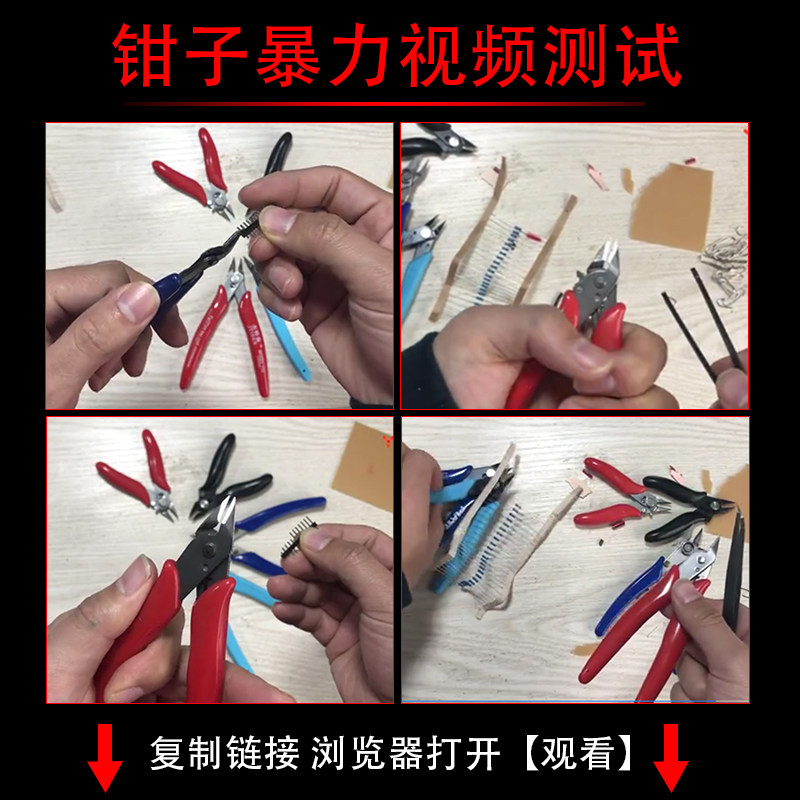 钳子暴力视频测试

复制链接 浏览器打开【观看】