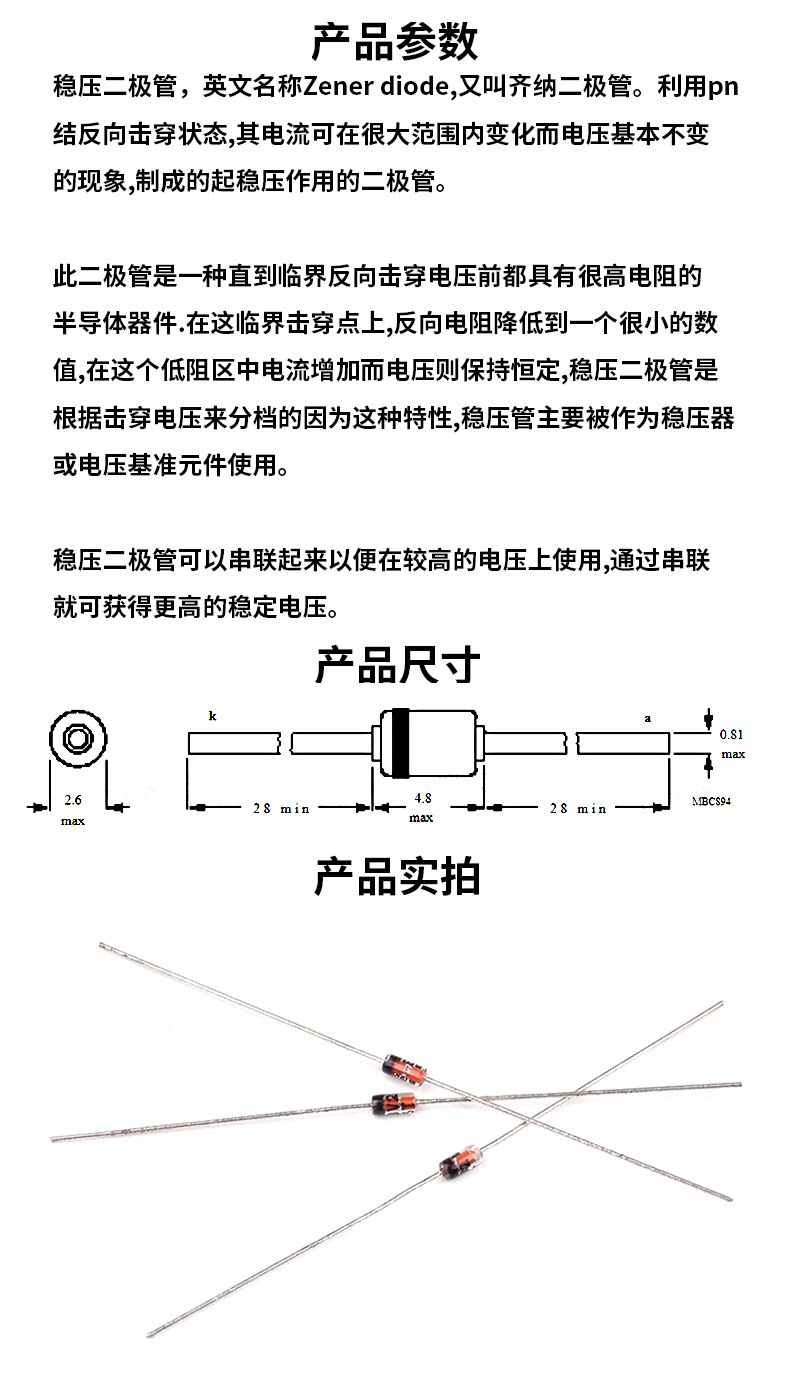 产品参数

稳压二极管，英文名称Zener diode,又叫齐纳二极管。利用pn结反向击穿状态,其电流可在很大范围内变化而电压基本不变的现象,制成的起稳压作用的二极管。

此二极管是一种直到临界反向击穿电压前都具有很高电阻的半导体器件.在这临界击穿点上,反向电阻降低到一个很小的数值,在这个低阻区中电流增加而电压则保持恒定,稳压二极管是根据击穿电压来分档的因为这种特性,稳压管主要被作为稳压器或电压基准元件使用。

稳压二极管可以串联起来以便在较高的电压上使用,通过串联就可获得更高的稳定电压。

产品尺寸

k

a

0.81 max

2.6 max

28 min

4.8 max

28 min

MBC894

产品实拍