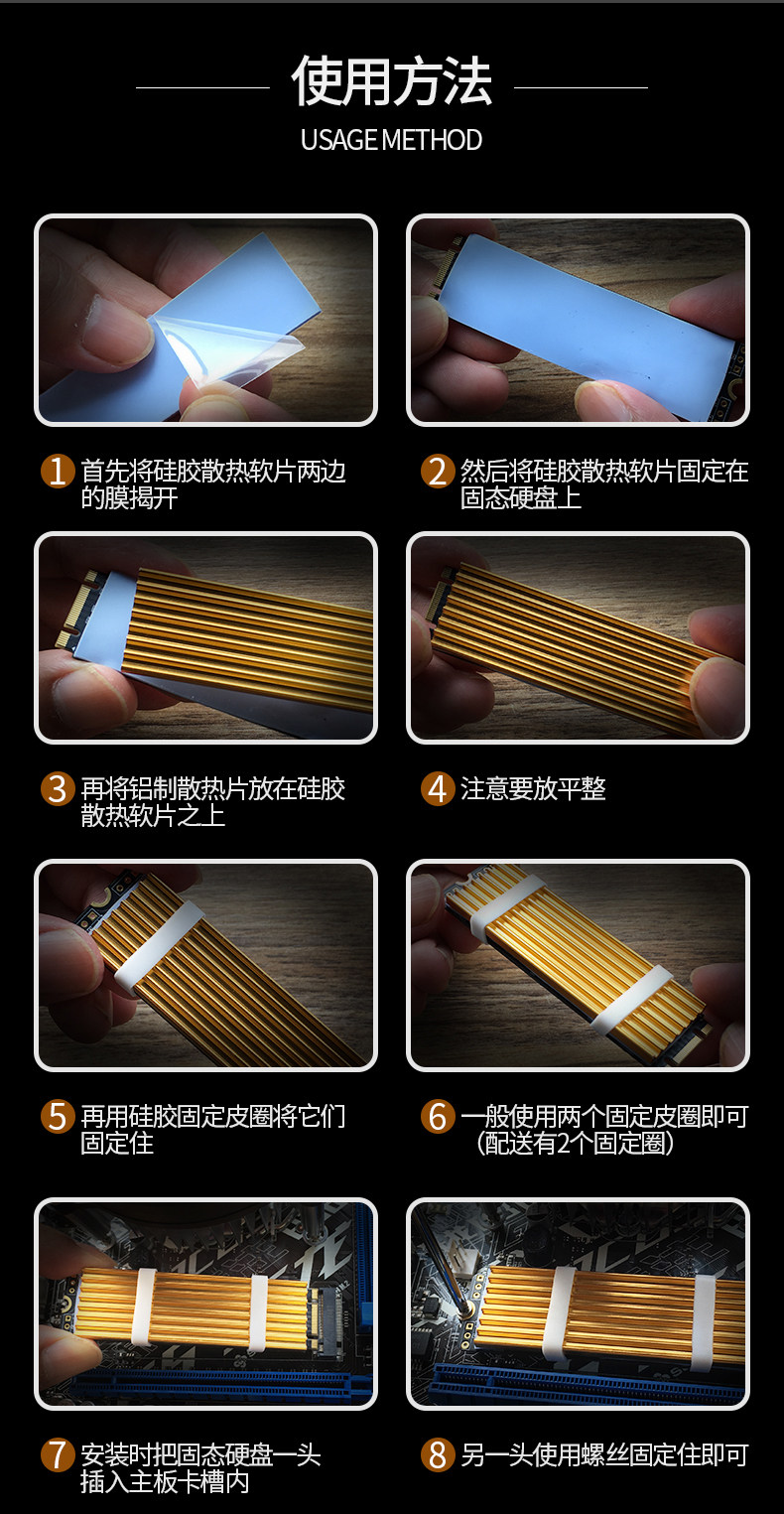 使用方法

USAGE METHOD

1 首先将硅胶散热软片两边的膜揭开

2 然后将硅胶散热软片固定在固态硬盘上

3 再将铝制散热片放在硅胶散热软片之上

4 注意要放平整

5 再用硅胶固定皮圈将它们固定住

6 一般使用两个固定皮圈即可（配送有2个固定圈）

7 安装时把固态硬盘一头插入主板卡槽内

8 另一头使用螺丝固定住即可