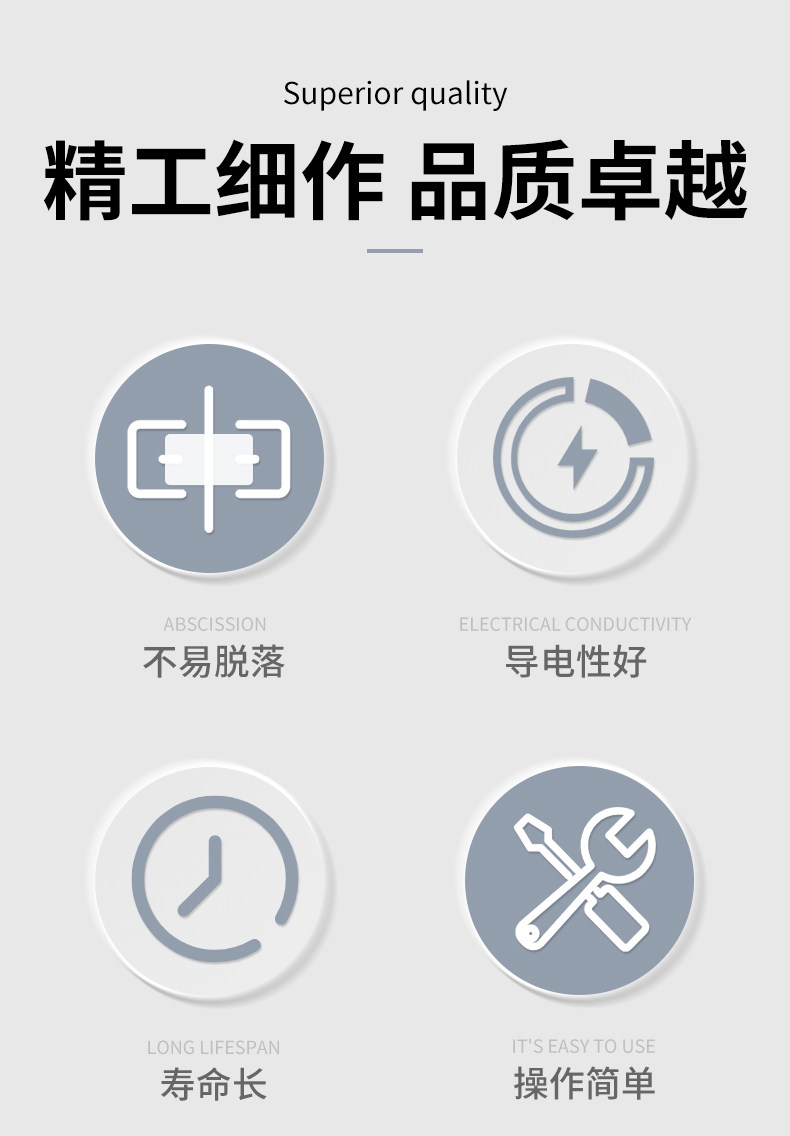 Superior quality

精工细作 品质卓越

ABSCISSION
不易脱落

ELECTRICAL CONDUCTIVITY
导电性好

LONG LIFESPAN
寿命长

IT'S EASY TO USE
操作简单