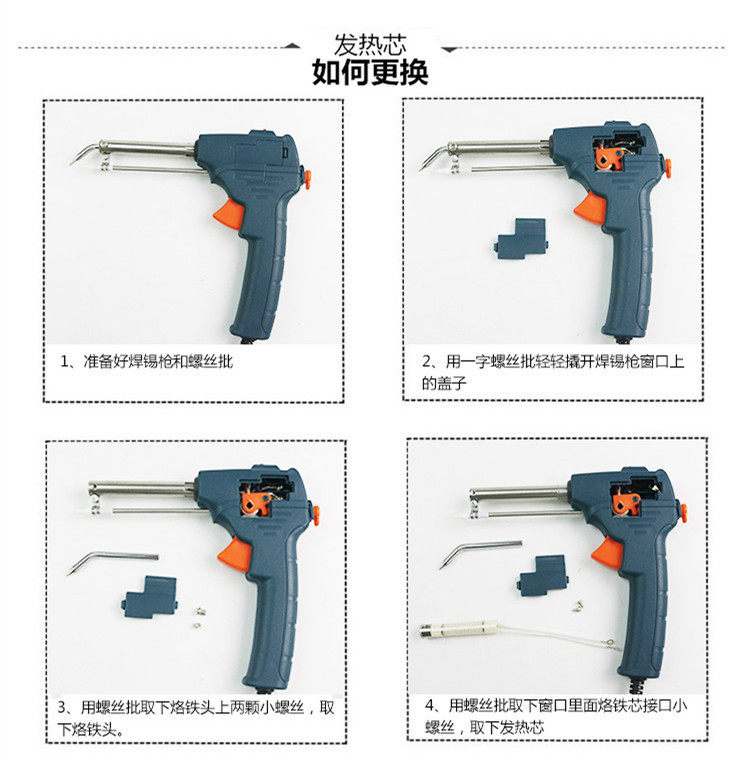 发热芯
如何更换

1、准备好焊锡枪和螺丝批

2、用一字螺丝批轻轻撬开焊锡枪窗口上的盖子

3、用螺丝批取下烙铁头上两颗小螺丝，取下烙铁头。

4、用螺丝批取下窗口里面烙铁芯接口小螺丝，取下发热芯