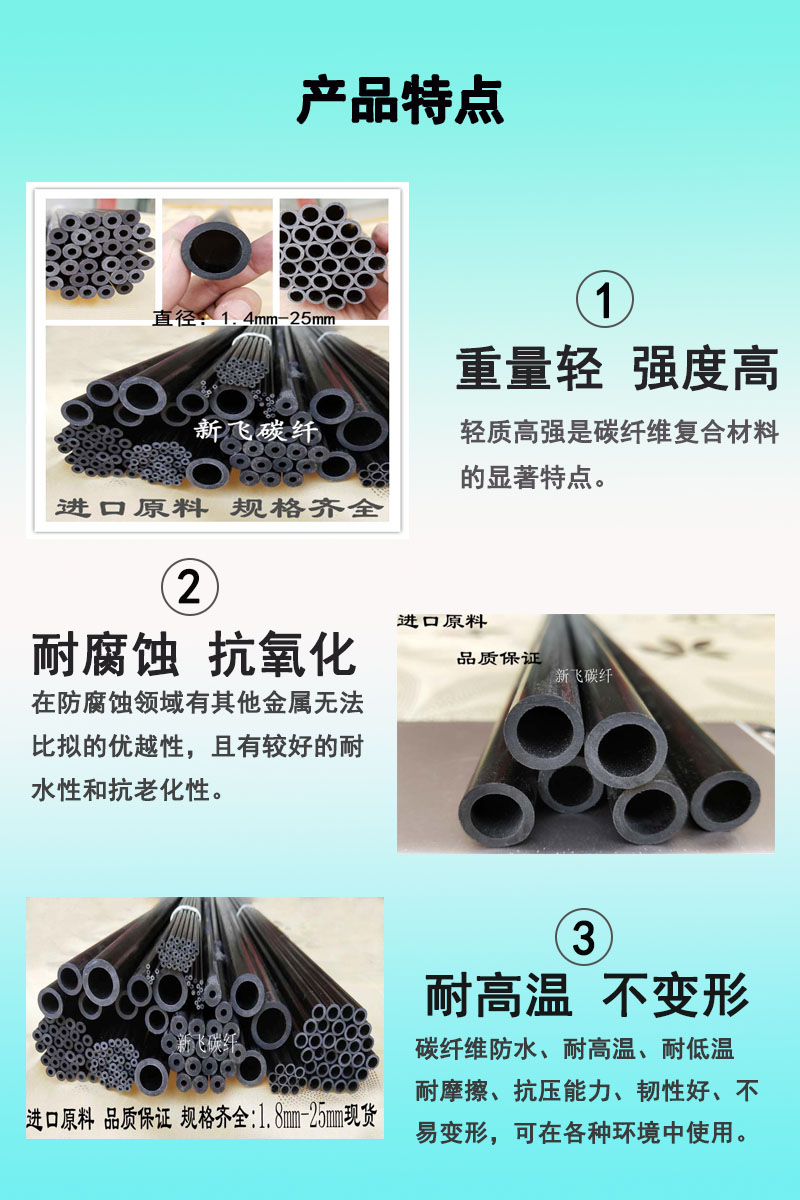 产品特点

直径：1.4mm-25mm

新飞碳纤

进口原料 规格齐全

①

重量轻 强度高

轻质高强是碳纤维复合材料的显著特点。

②

耐腐蚀 抗氧化

在防腐蚀领域有其他金属无法比拟的优越性，且有较好的耐水性和抗老化性。

进口原料

品质保证

新飞碳纤

新飞碳纤

进口原料 品质保证 规格齐全:1.8mm-25mm现货

③

耐高温 不变形

碳纤维防水、耐高温、耐低温耐摩擦、抗压能力、韧性好、不易变形，可在各种环境中使用。