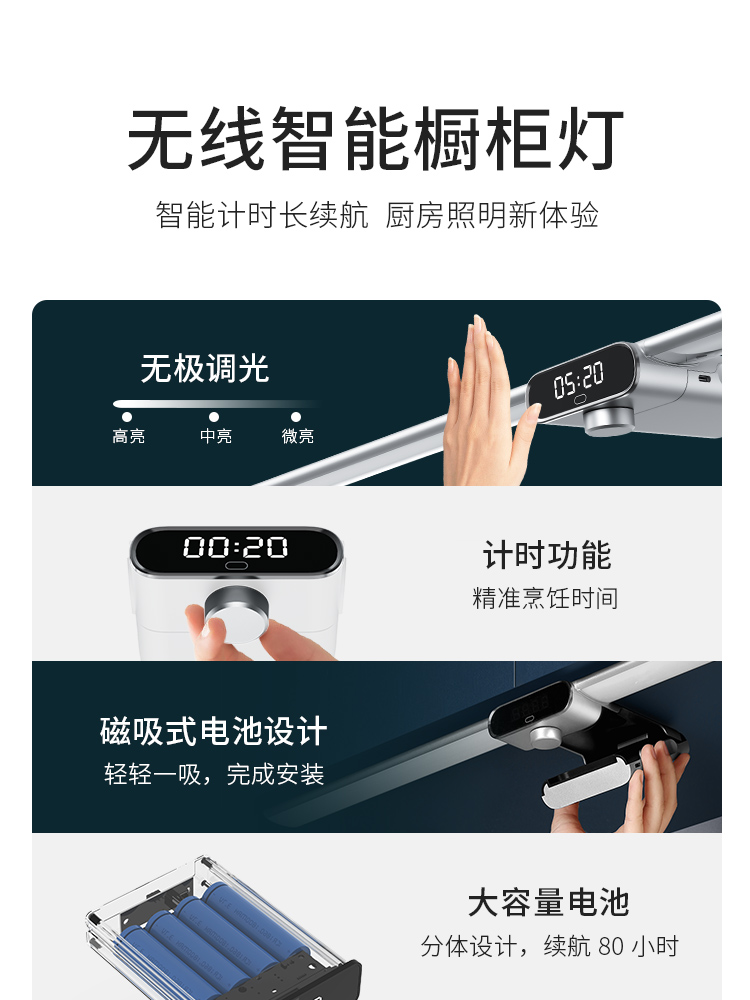 无线智能橱柜灯

智能计时长续航 厨房照明新体验

无极调光

高亮 中亮 微亮

05:20

00:20

计时功能

精准烹饪时间

磁吸式电池设计

轻轻一吸，完成安装

大容量电池

分体设计，续航 80 小时