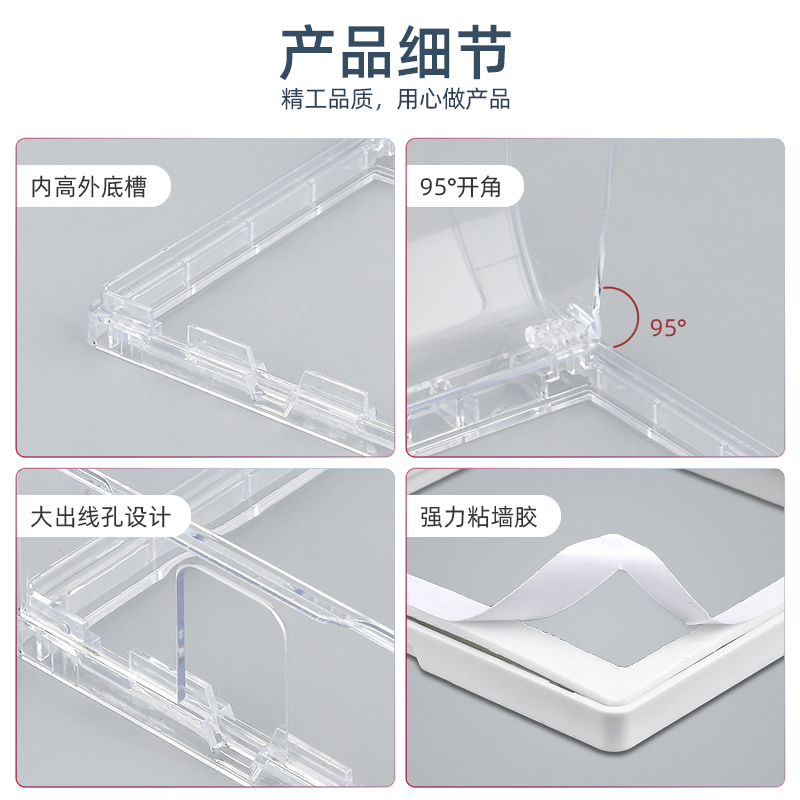 产品细节
精工品质，用心做产品

内高外底槽

95°开角

95°

大出线孔设计

强力粘墙胶