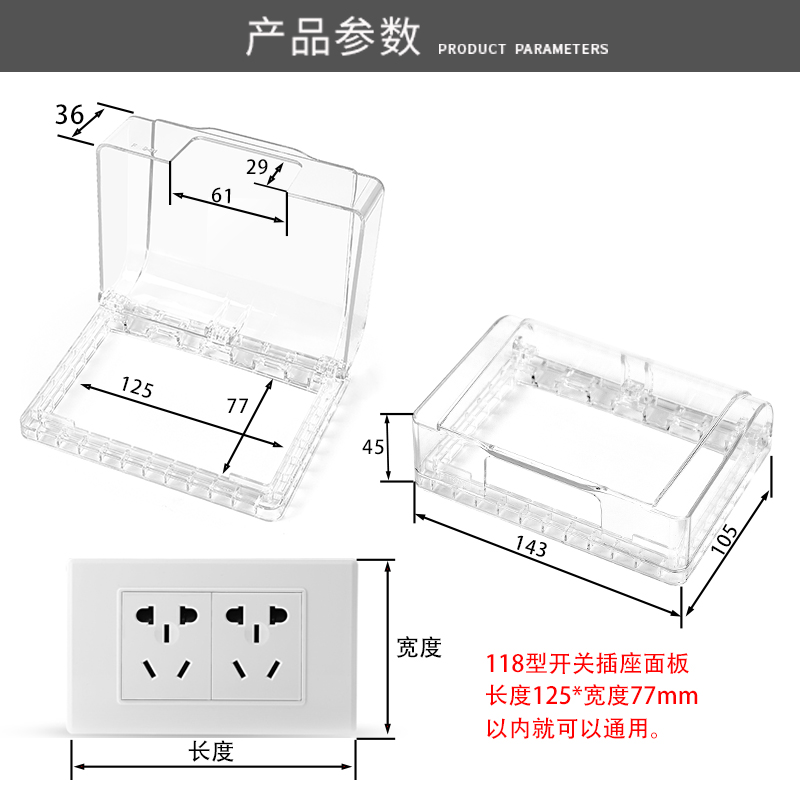 产品参数 PRODUCT PARAMETERS

36

29

61

125

77

45

143

105

宽度

长度

118型开关插座面板
长度125*宽度77mm
以内就可以通用。