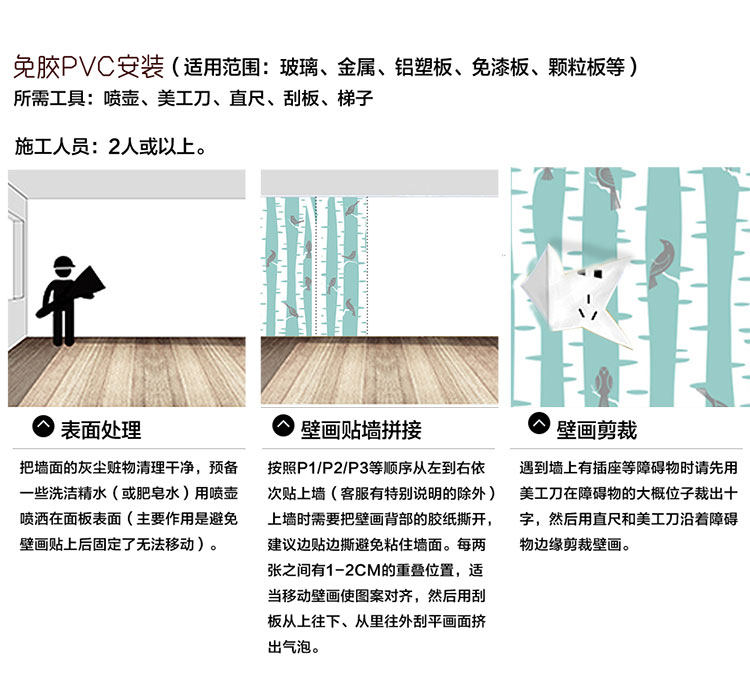 免胶PVC安装（适用范围：玻璃、金属、铝塑板、免漆板、颗粒板等）
所需工具：喷壶、美工刀、直尺、刮板、梯子

施工人员：2人或以上。

表面处理

把墙面的灰尘赃物清理干净，预备一些洗洁精水（或肥皂水）用喷壶喷洒在面板表面（主要作用是避免壁画贴上后固定了无法移动）。

壁画贴墙拼接

按照P1/P2/P3等顺序从左到右依次贴上墙（客服有特别说明的除外）上墙时需要把壁画背部的胶纸撕开，建议边贴边撕避免粘住墙面。每两张之间有1-2CM的重叠位置，适当移动壁画使图案对齐，然后用刮板从上往下、从里往外刮平画面挤出气泡。

壁画剪裁

遇到墙上有插座等障碍物时请先用美工刀在障碍物的大概位子裁出十字，然后用直尺和美工刀沿着障碍物边缘剪裁壁画。