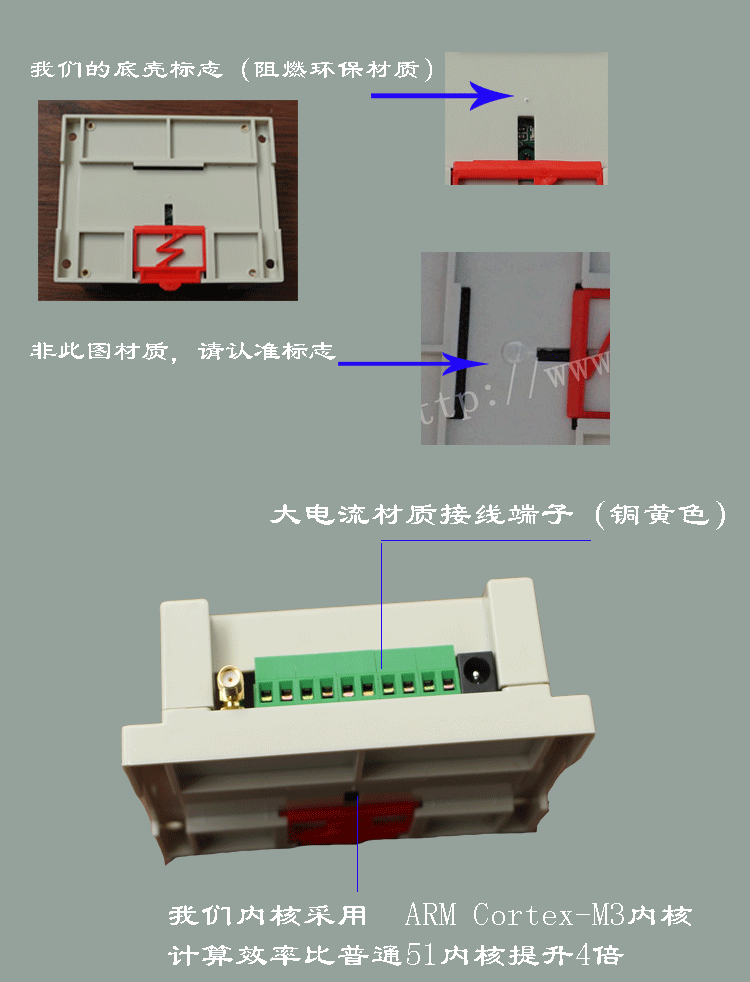 我们的底壳标志（阻燃环保材质）

非此图材质，请认准标志

ttp://www

大电流材质接线端子（铜黄色）

我们内核采用 ARM Cortex-M3内核
计算效率比普通51内核提升4倍