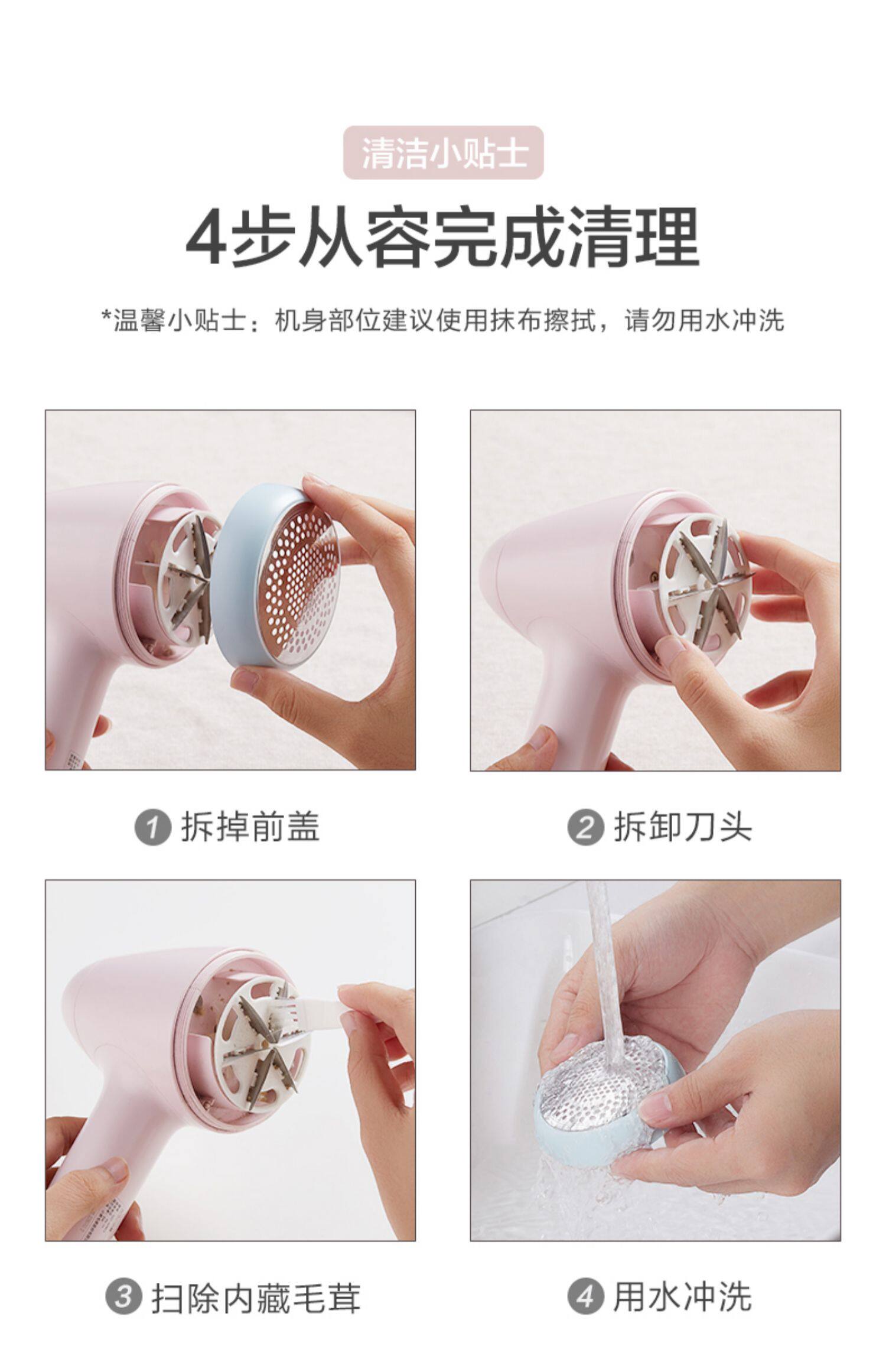 清洁小贴士

4步从容完成清理

*温馨小贴士：机身部位建议使用抹布擦拭，请勿用水冲洗

1 拆掉前盖

2 拆卸刀头

3 扫除内藏毛茸

4 用水冲洗