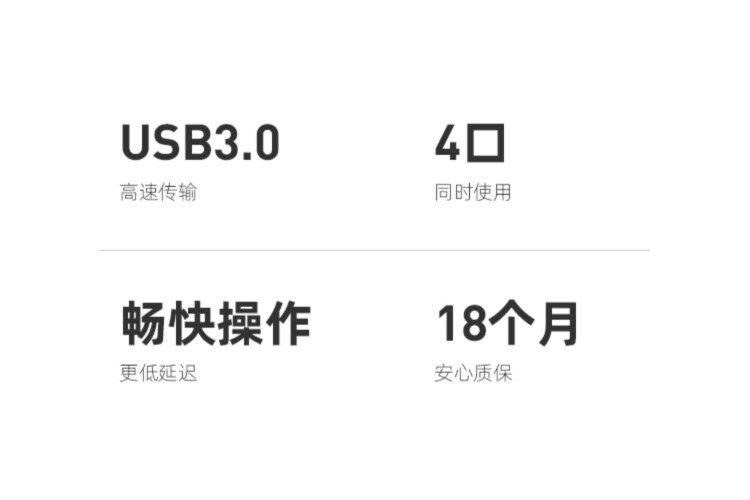 USB3.0
高速传输

4口
同时使用

畅快操作
更低延迟

18个月
安心质保