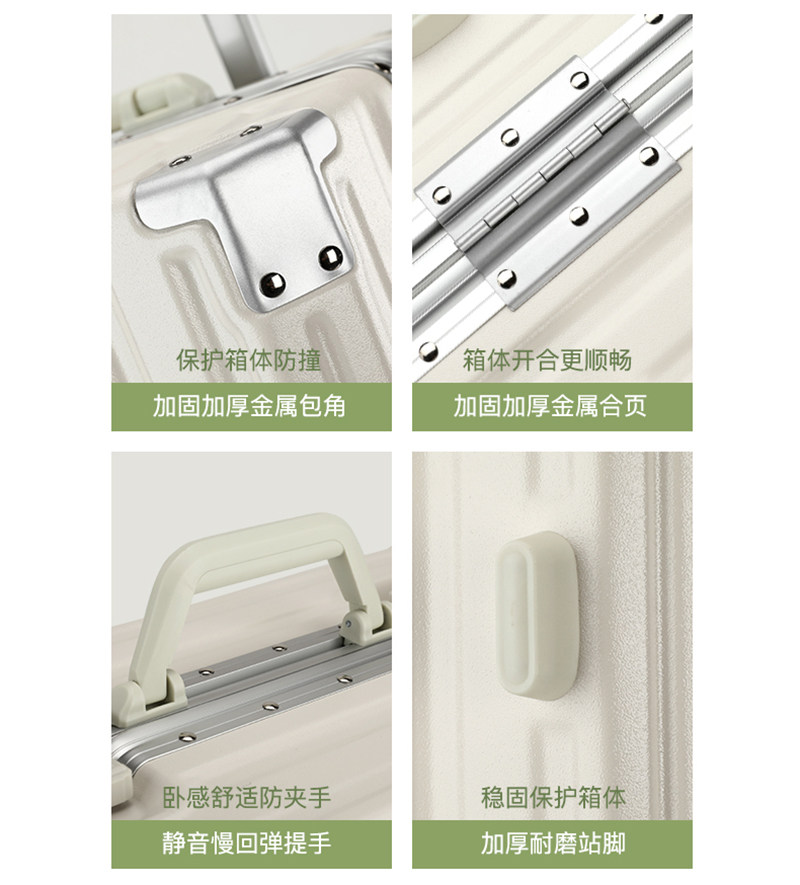 保护箱体防撞

加固加厚金属包角

箱体开合更顺畅

加固加厚金属合页

卧感舒适防夹手

静音慢回弹提手

稳固保护箱体

加厚耐磨站脚