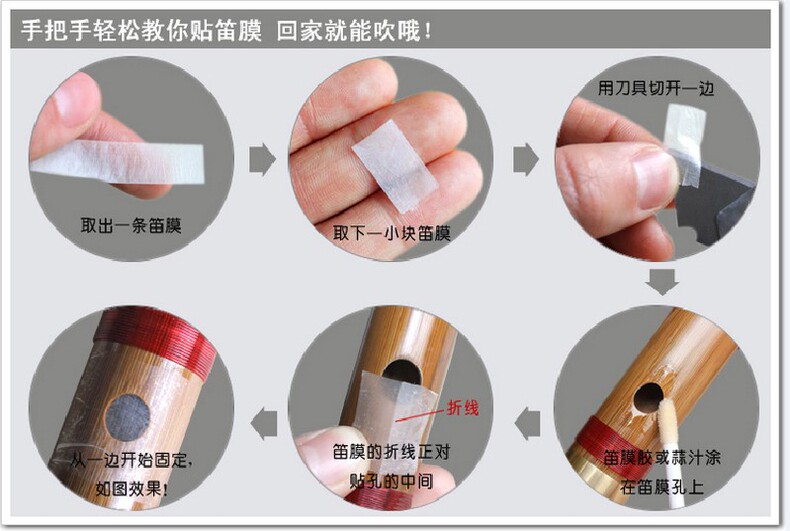 手把手轻松教你贴笛膜 回家就能吹哦！

取出一条笛膜

取下一小块笛膜

用刀具切开一边

笛膜胶或蒜汁涂在笛膜孔上

折线

笛膜的折线正对贴孔的中间

从一边开始固定，如图效果！