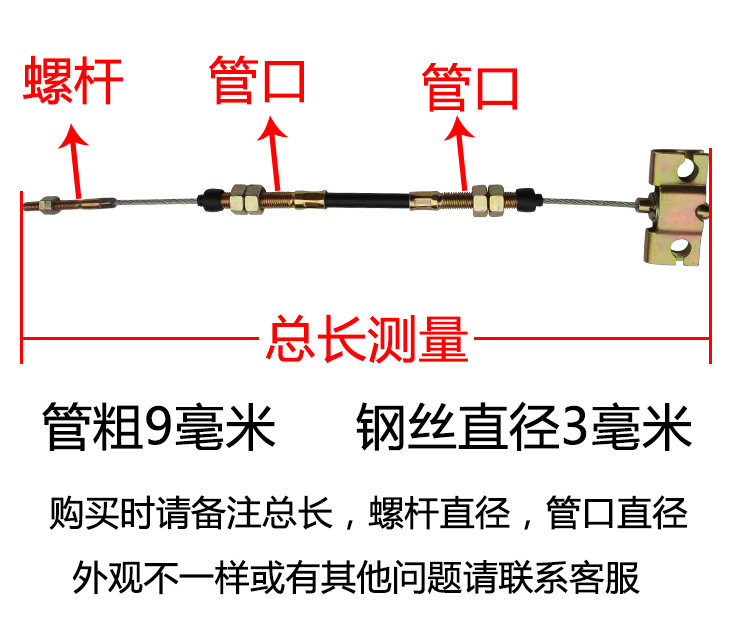 螺杆 管口 管口

总长测量

管粗9毫米 钢丝直径3毫米

购买时请备注总长，螺杆直径，管口直径

外观不一样或有其他问题请联系客服