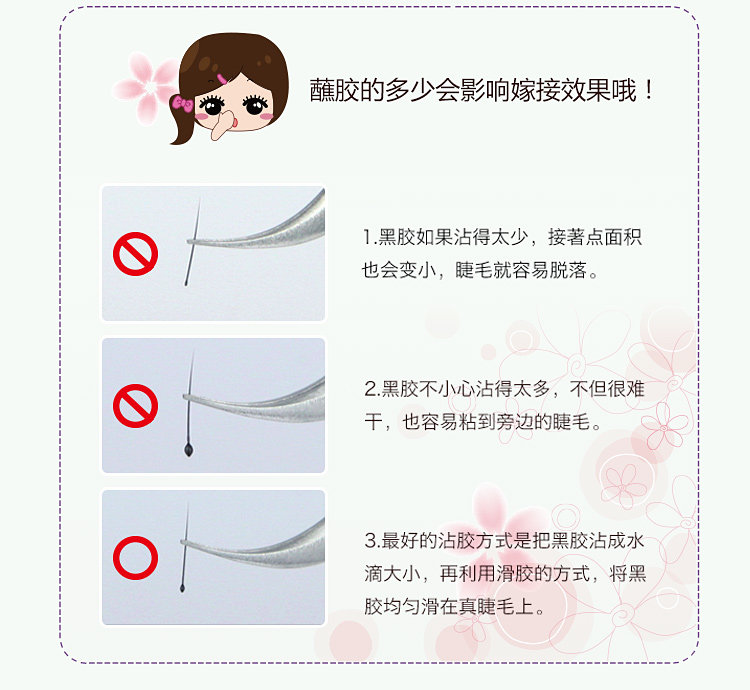 蘸胶的多少会影响嫁接效果哦！

1.黑胶如果沾得太少，接著点面积也会变小，睫毛就容易脱落。

2.黑胶不小心沾得太多，不但很难干，也容易粘到旁边的睫毛。

3.最好的沾胶方式是把黑胶沾成水滴大小，再利用滑胶的方式，将黑胶均匀滑在真睫毛上。