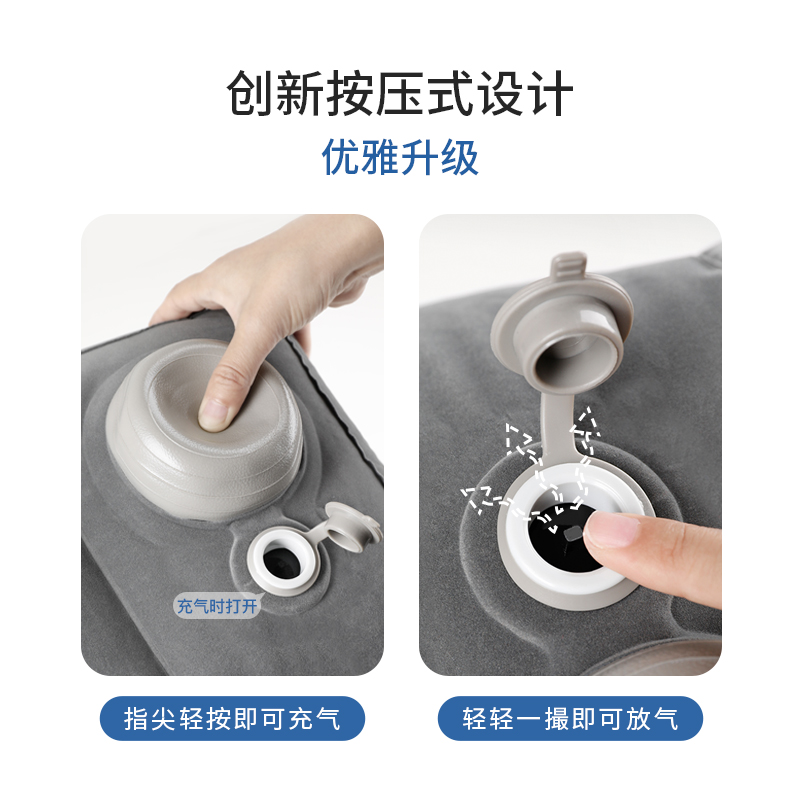 创新按压式设计
优雅升级

充气时打开

指尖轻按即可充气

轻轻一撮即可放气