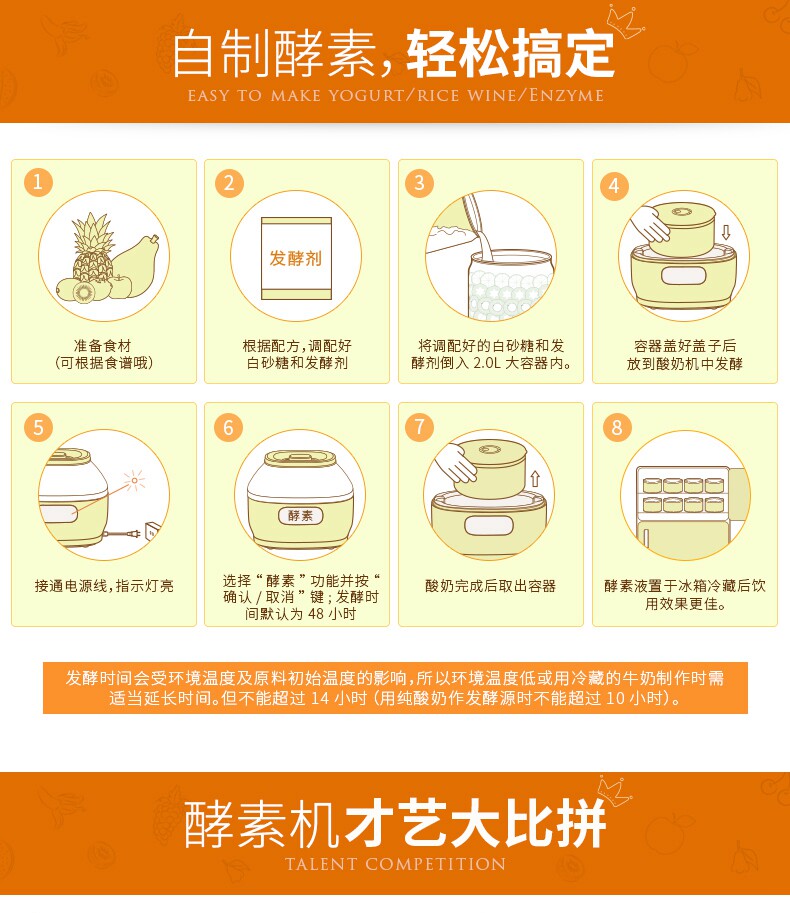 自制酵素，轻松搞定
EASY TO MAKE YOGURT/RICE WINE/ENZYME

1
准备食材
(可根据食谱哦)

2
发酵剂
根据配方，调配好白砂糖和发酵剂

3
将调配好的白砂糖和发酵剂倒入 2.0L 大容器内。

4
容器盖好盖子后放到酸奶机中发酵

5
接通电源线，指示灯亮

6
酵素
选择“酵素”功能并按“确认 / 取消”键；发酵时间默认为 48 小时

7
酸奶完成后取出容器

8
酵素液置于冰箱冷藏后饮用效果更佳。

发酵时间会受环境温度及原料初始温度的影响，所以环境温度低或用冷藏的牛奶制作时需适当延长时间。但不能超过 14 小时（用纯酸奶作发酵源时不能超过 10 小时）。

酵素机才艺大比拼
TALENT COMPETITION