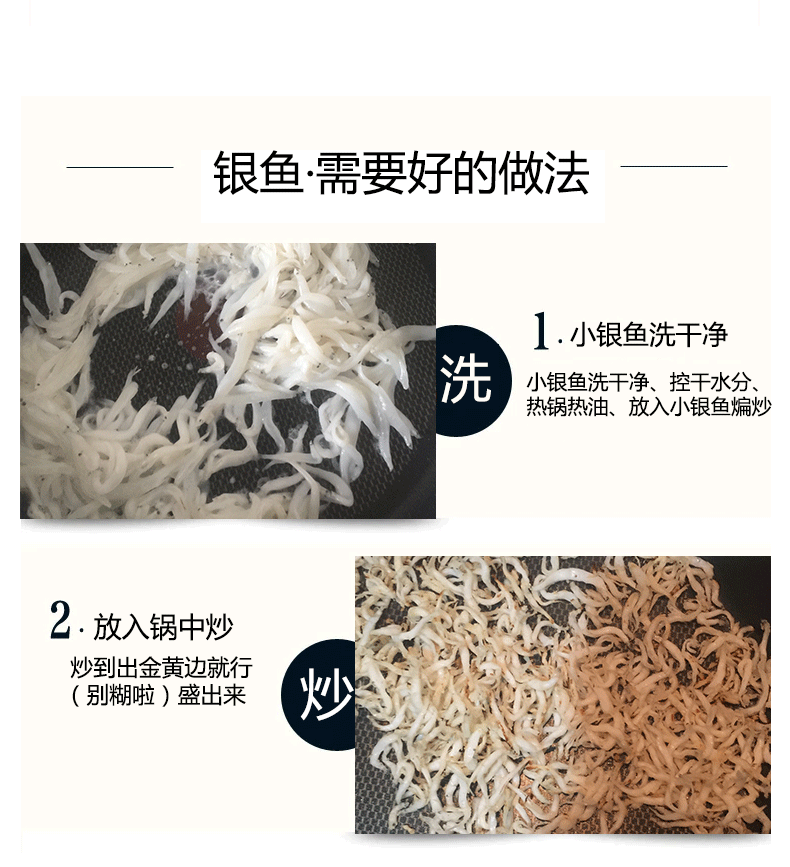 银鱼·需要好的做法

洗

1. 小银鱼洗干净

小银鱼洗干净、控干水分、热锅热油、放入小银鱼煸炒

2. 放入锅中炒

炒到出金黄边就行（别糊啦）盛出来

炒