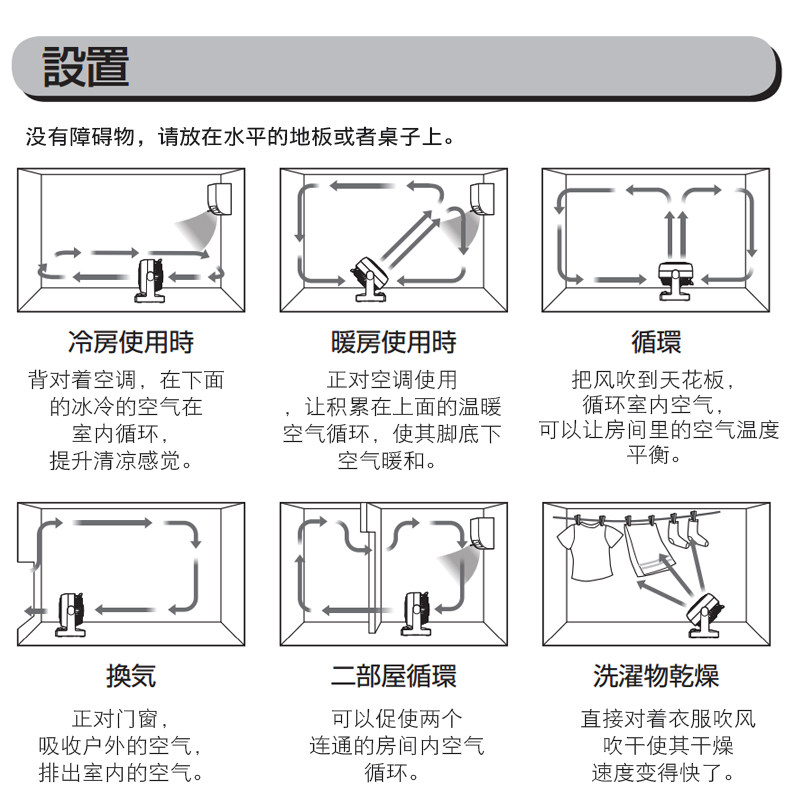 設置

没有障碍物，请放在水平的地板或者桌子上。

冷房使用時

背对着空调，在下面的冰冷的空气在室内循环，提升清凉感觉。

暖房使用時

正对空调使用，让积累在上面的温暖空气循环，使其脚底下空气暖和。

循環

把风吹到天花板，循环室内空气，可以让房间里的空气温度平衡。

換気

正对门窗，吸收户外的空气，排出室内的空气。

二部屋循環

可以促使两个连通的房间内空气循环。

洗濯物乾燥

直接对着衣服吹风吹干使其干燥速度变得快了。