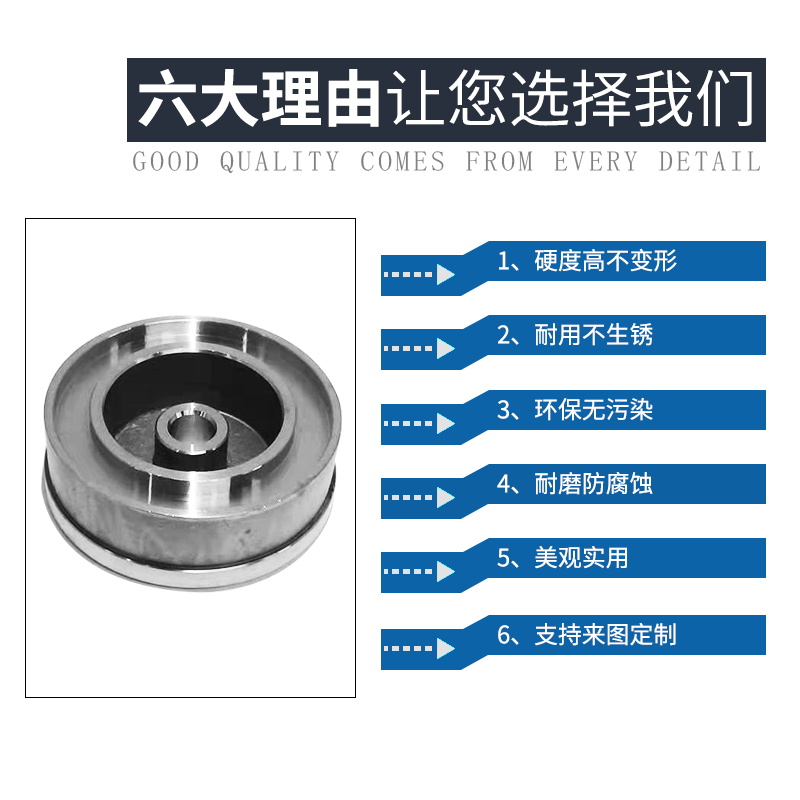 六大理由让您选择我们
GOOD QUALITY COMES FROM EVERY DETAIL

1、硬度高不变形

2、耐用不生锈

3、环保无污染

4、耐磨防腐蚀

5、美观实用

6、支持来图定制