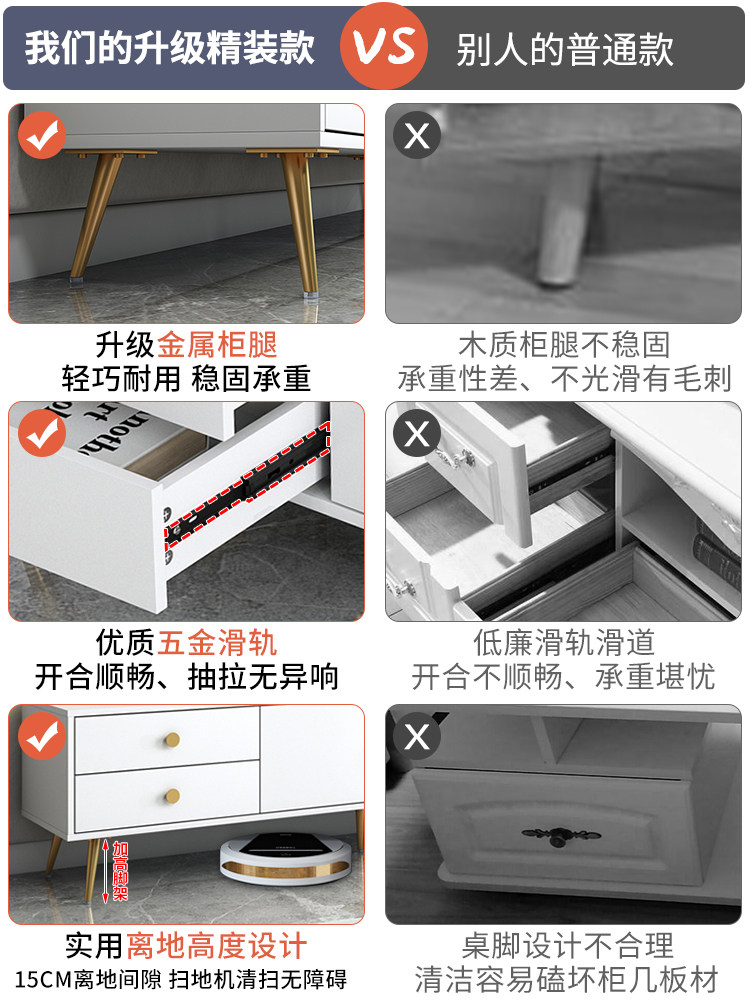 我们的升级精装款 VS 别人的普通款

升级金属柜腿
轻巧耐用 稳固承重

木质柜腿不稳固
承重性差、不光滑有毛刺

优质五金滑轨
开合顺畅、抽拉无异响

低廉滑轨滑道
开合不顺畅、承重堪忧

加高脚架

实用离地高度设计
15CM离地间隙 扫地机清扫无障碍

桌脚设计不合理
清洁容易磕坏柜几板材