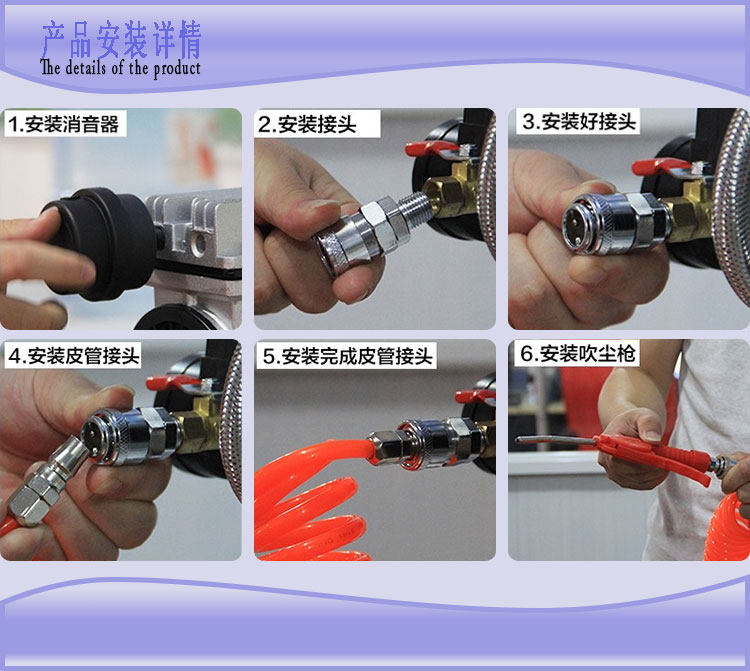 产品安装详情
The details of the product

1.安装消音器

2.安装接头

3.安装好接头

4.安装皮管接头

5.安装完成皮管接头

6.安装吹尘枪