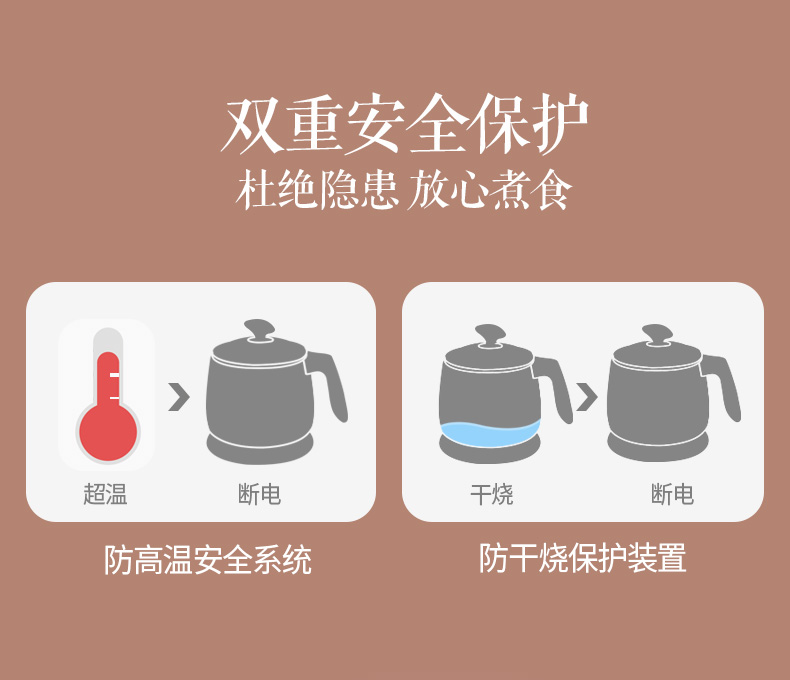 双重安全保护
杜绝隐患 放心煮食

超温
断电

防高温安全系统

干烧
断电

防干烧保护装置