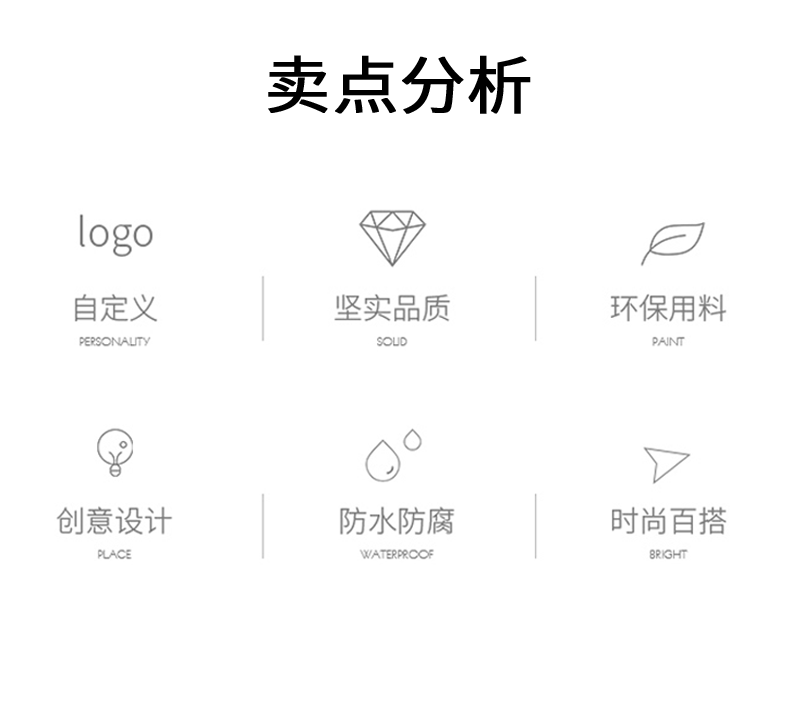 卖点分析

logo

自定义

PERSONALITY

坚实品质

SOLID

环保用料

PAINT

创意设计

PLACE

防水防腐

WATERPROOF

时尚百搭

BRIGHT