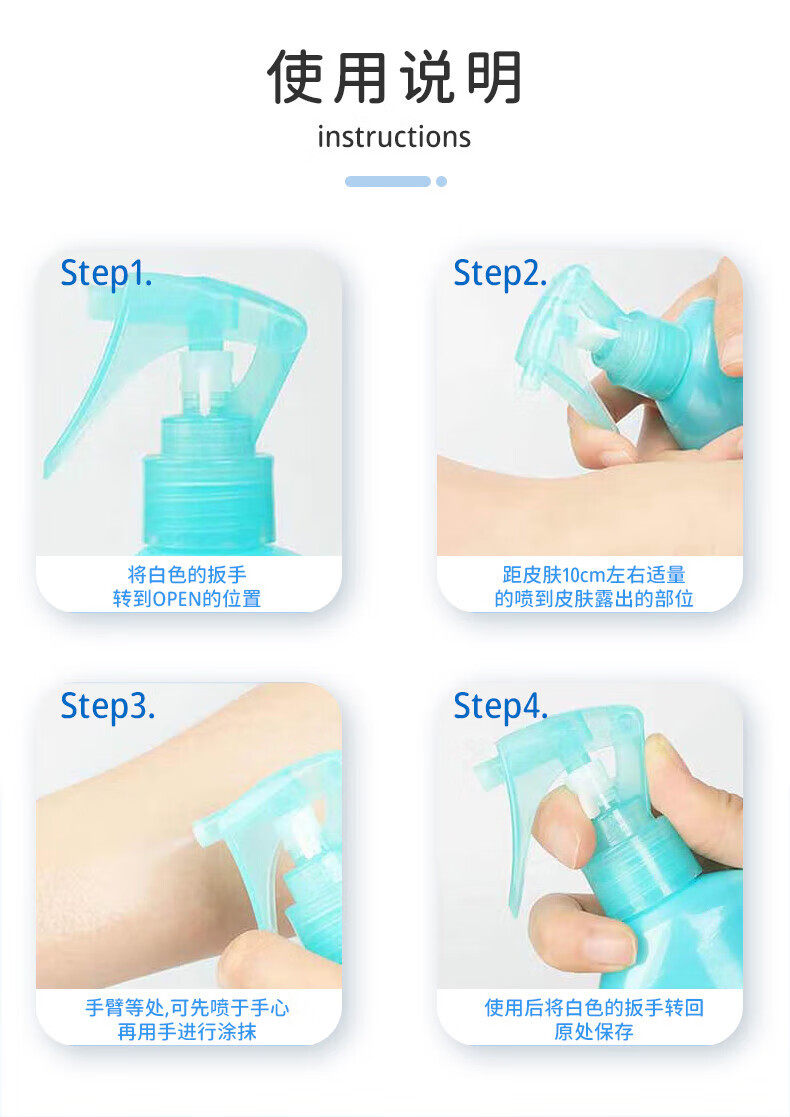 使用说明
instructions

Step1.
将白色的扳手
转到OPEN的位置

Step2.
距皮肤10cm左右适量
的喷到皮肤露出的部位

Step3.
手臂等处,可先喷于手心
再用手进行涂抹

Step4.
使用后将白色的扳手转回
原处保存