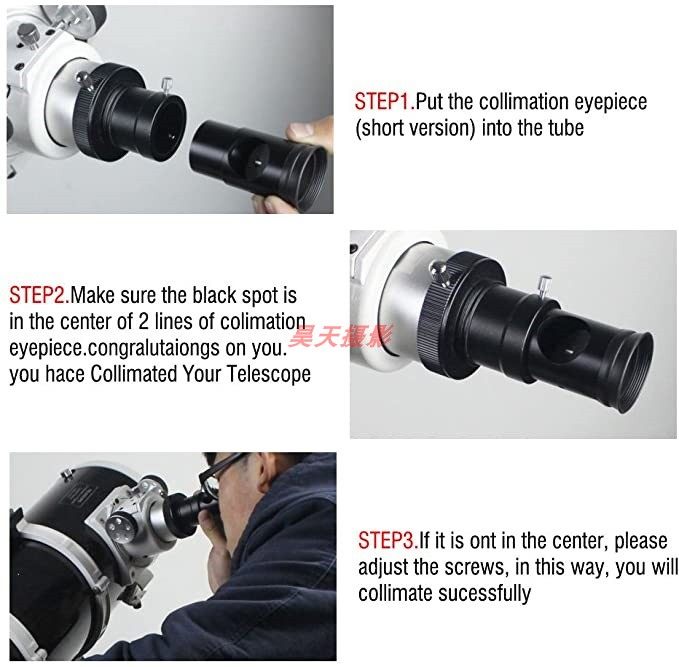 STEP1.Put the collimation eyepiece (short version) into the tube

STEP2.Make sure the black spot is in the center of 2 lines of colimation eyepiece.congralutaiongs on you. you hace Collimated Your Telescope

昊天摄影

STEP3.If it is ont in the center, please adjust the screws, in this way, you will collimate sucessfully