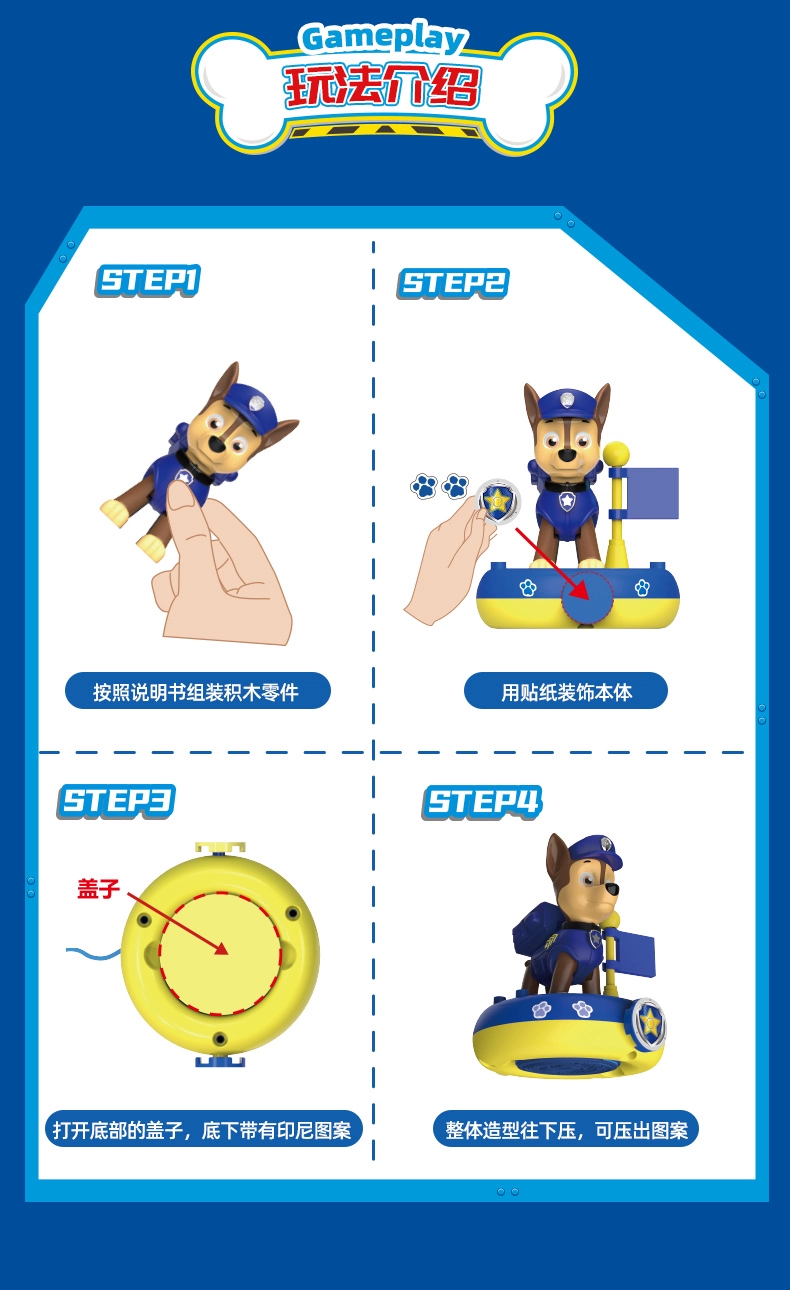 Gameplay
玩法介绍

STEP1

按照说明书组装积木零件

STEP2

用贴纸装饰本体

STEP3

盖子

打开底部的盖子，底下带有印尼图案

STEP4

整体造型往下压，可压出图案