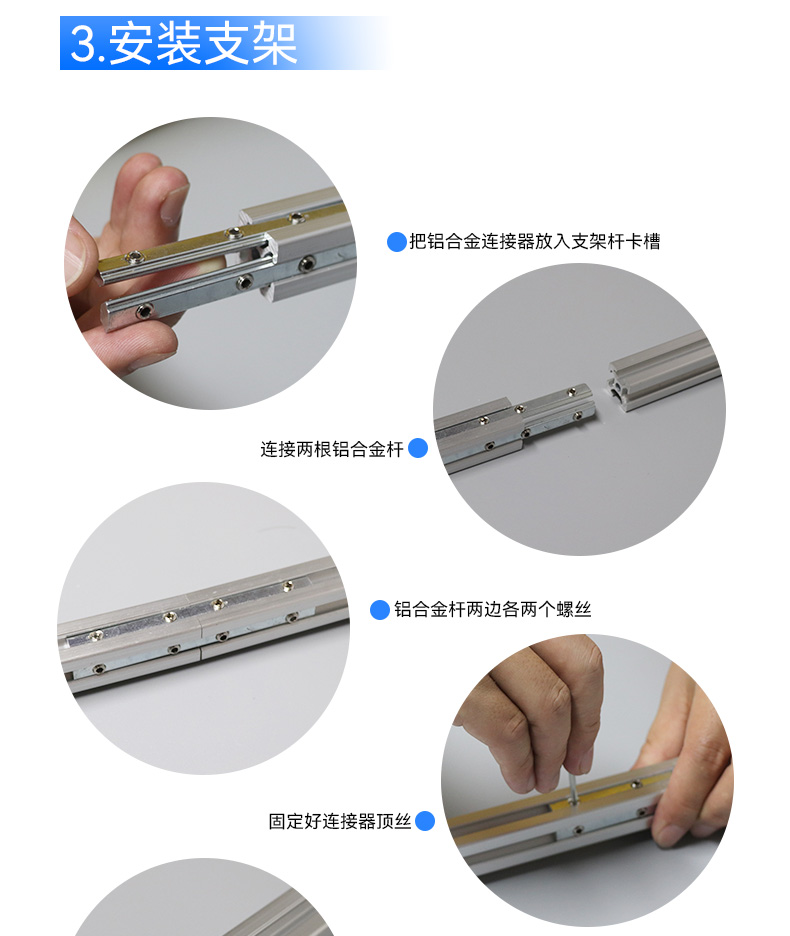 3.安装支架

把铝合金连接器放入支架杆卡槽

连接两根铝合金杆

铝合金杆两边各两个螺丝

固定好连接器顶丝