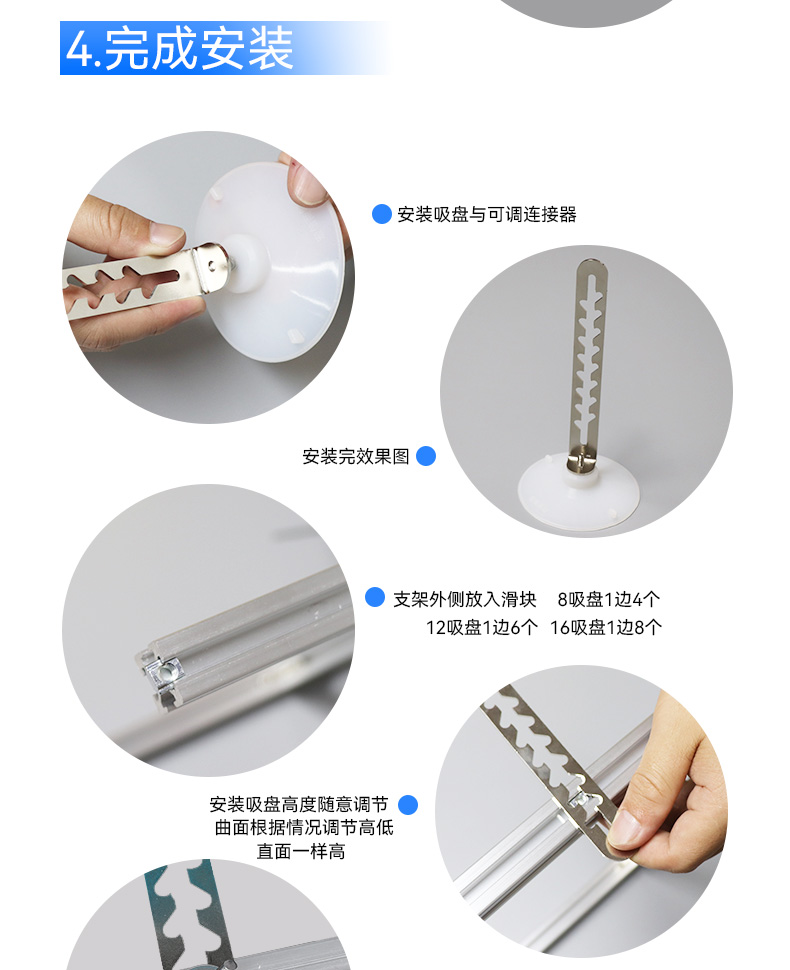 4.完成安装

安装吸盘与可调连接器

安装完效果图

支架外侧放入滑块 8吸盘1边4个
12吸盘1边6个 16吸盘1边8个

安装吸盘高度随意调节
曲面根据情况调节高低
直面一样高